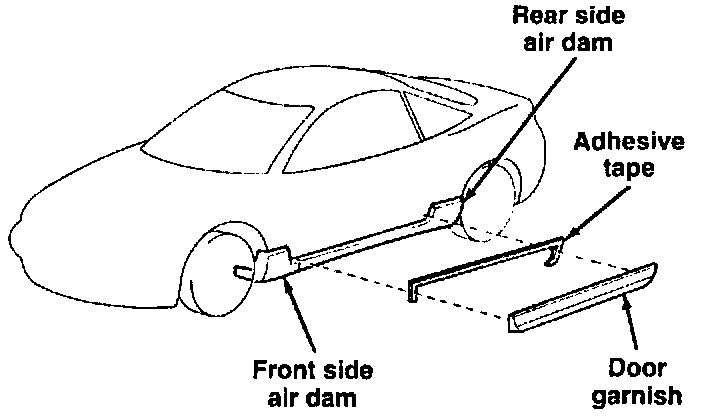 Rear side air dam

Adhesive tape

Front side air dam

Door garnish