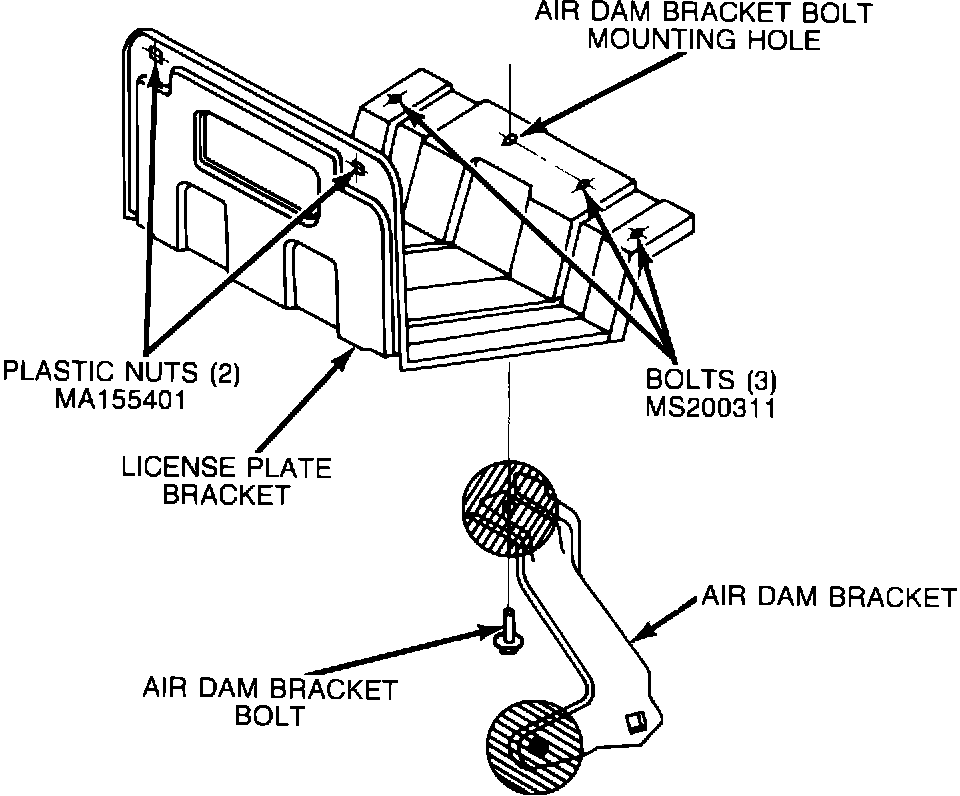 AIR DAM BRACKET BOLT
MOUNTING HOLE

PLASTIC NUTS (2)
MA155401

BOLTS (3)
MS200311

LICENSE PLATE
BRACKET

AIR DAM BRACKET

AIR DAM BRACKET
BOLT