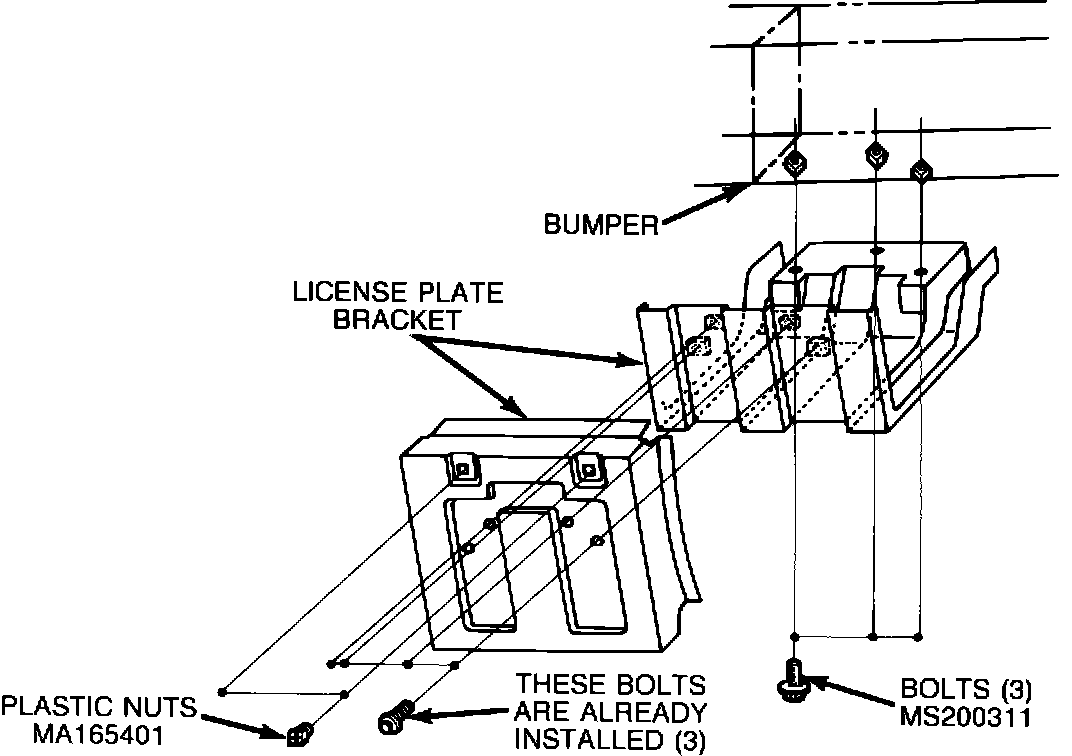 BUMPER

LICENSE PLATE BRACKET

PLASTIC NUTS MA165401

THESE BOLTS ARE ALREADY INSTALLED (3)

BOLTS (3) MS200311