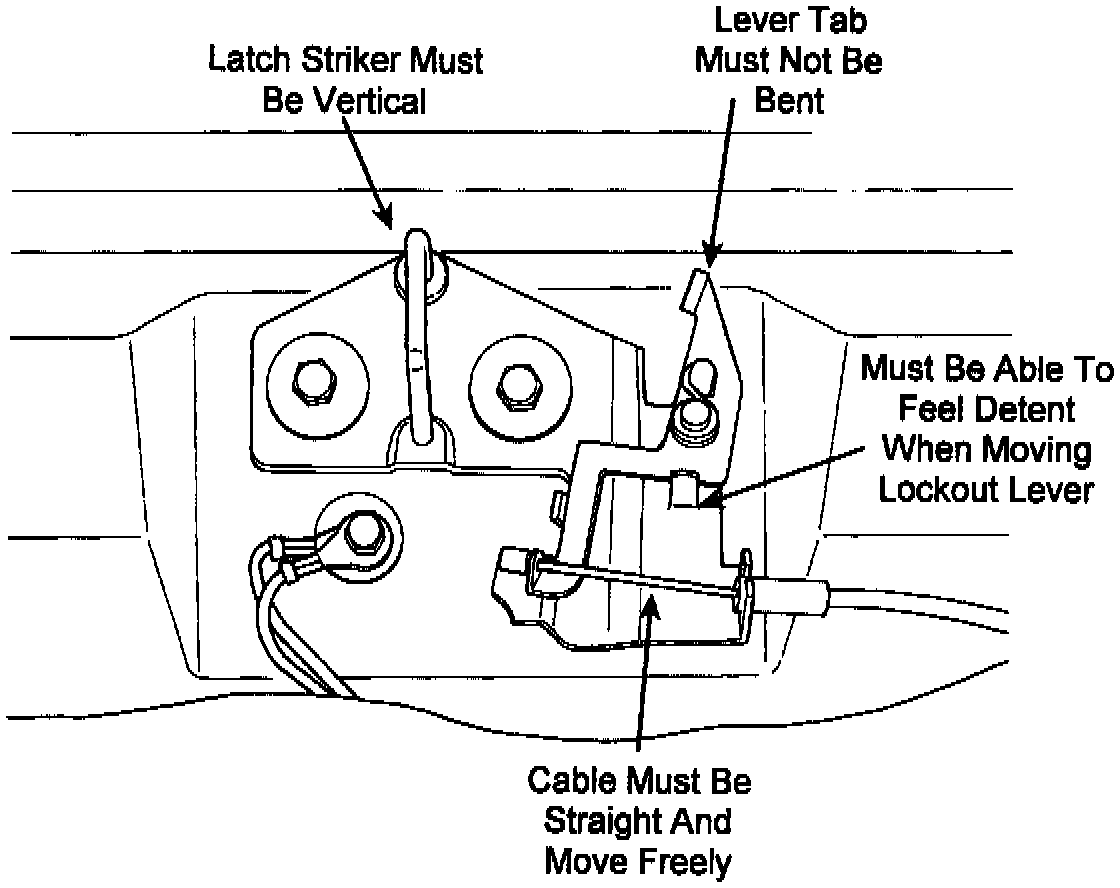 Latch Striker Must Be Vertical

Lever Tab Must Not Be Bent

Must Be Able To Feel Detent When Moving Lockout Lever

Cable Must Be Straight And Move Freely