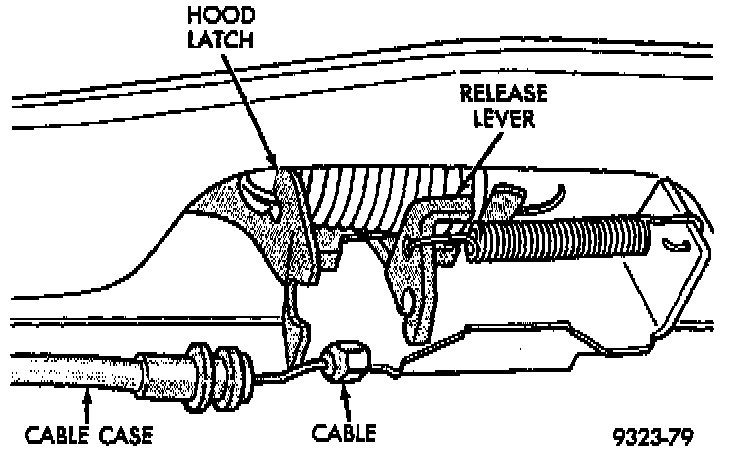 HOOD LATCH

RELEASE LEVER

CABLE CASE

CABLE

9323-79