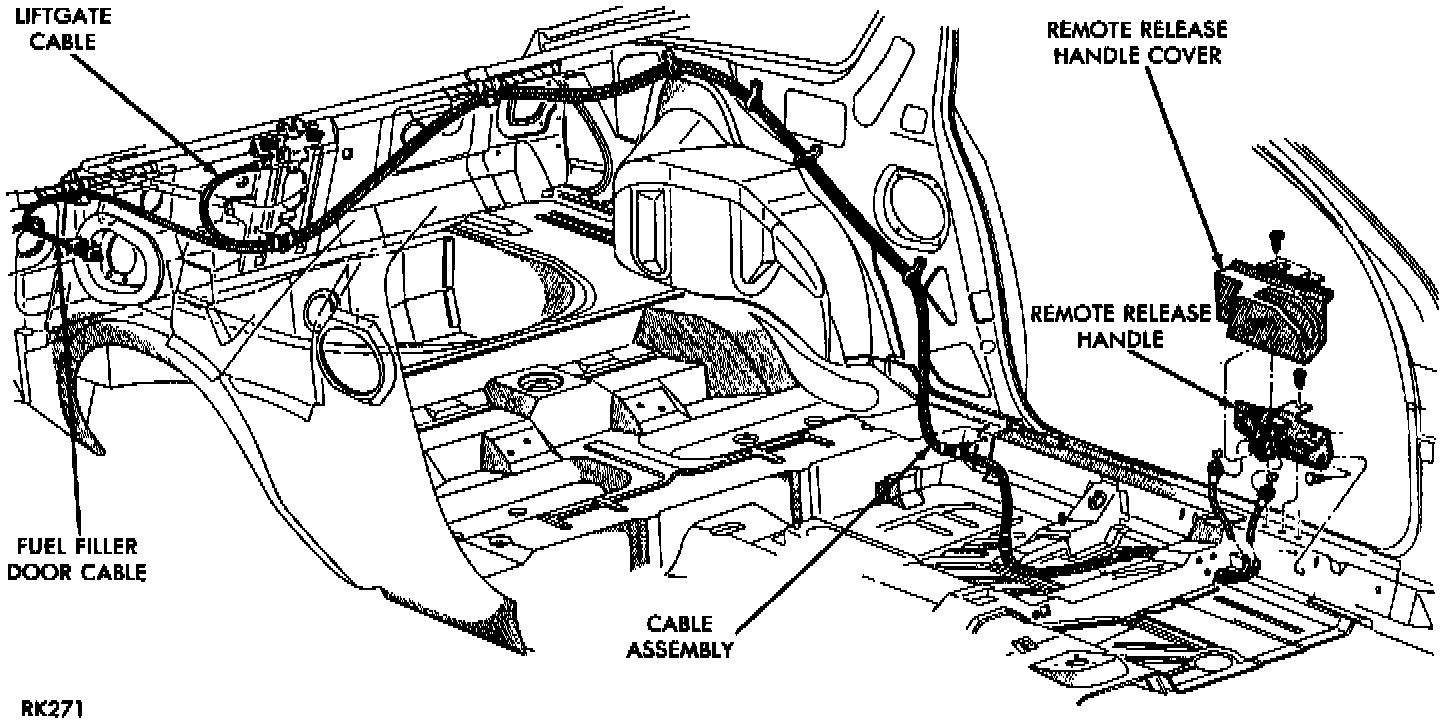 LIFTGATE CABLE

REMOTE RELEASE HANDLE COVER

REMOTE RELEASE HANDLE

FUEL FILLER DOOR CABLE

CABLE ASSEMBLY

RK271