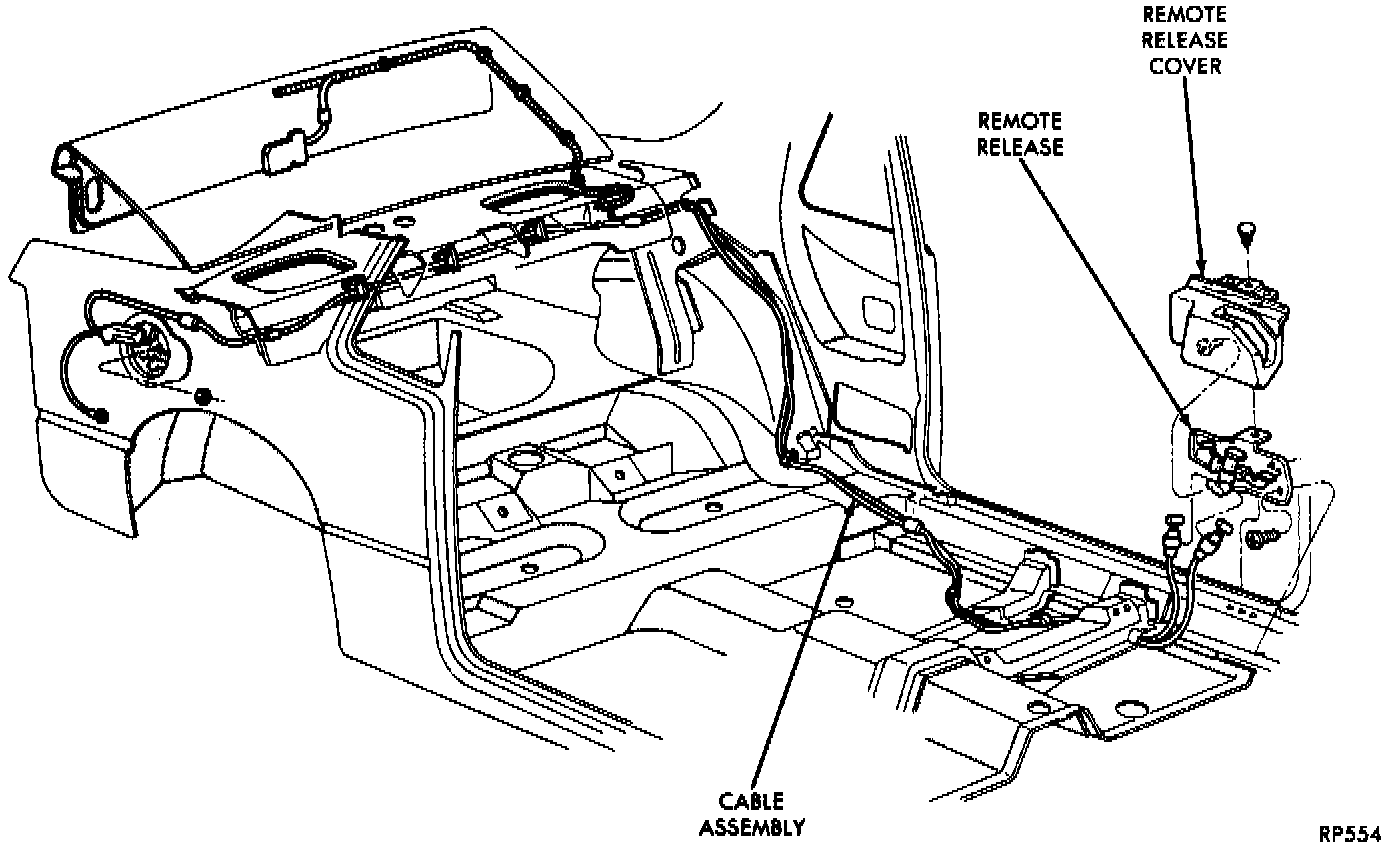 REMOTE RELEASE COVER

REMOTE RELEASE

CABLE ASSEMBLY

RP554