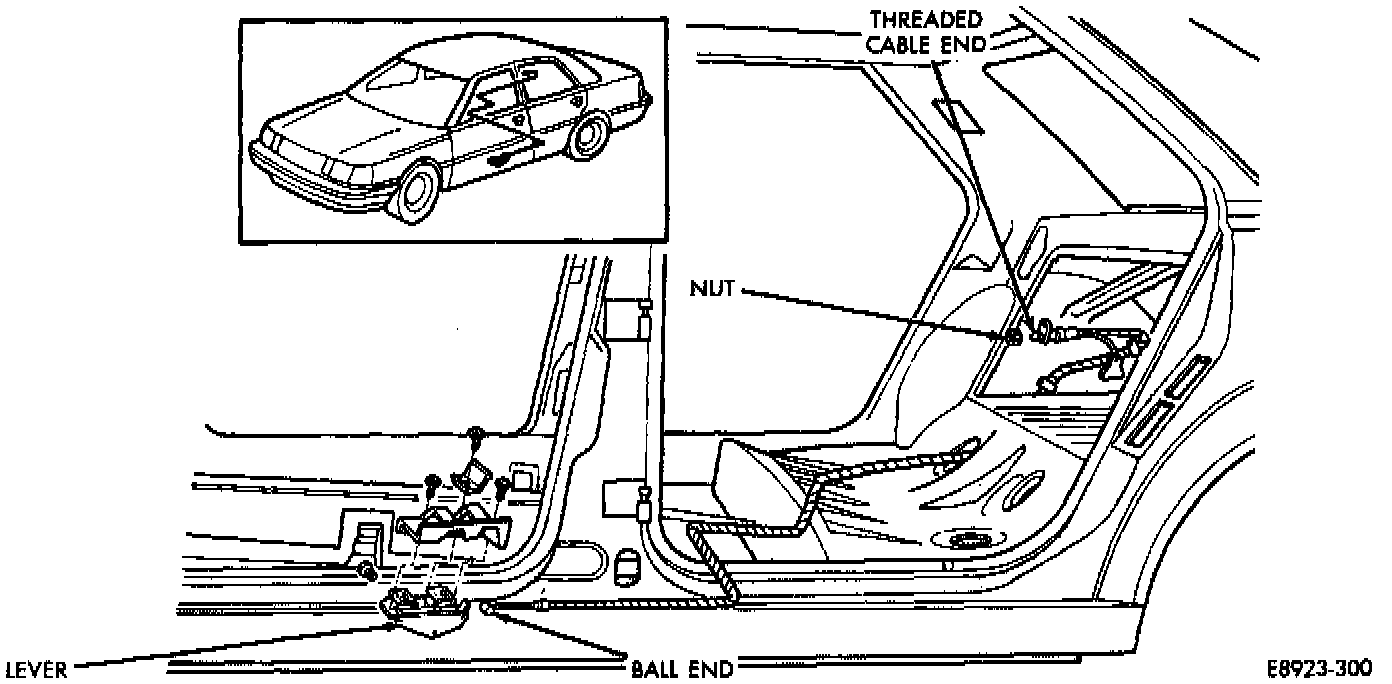 THREADED CABLE END

NUT

LEVER

BALL END

E8923-300