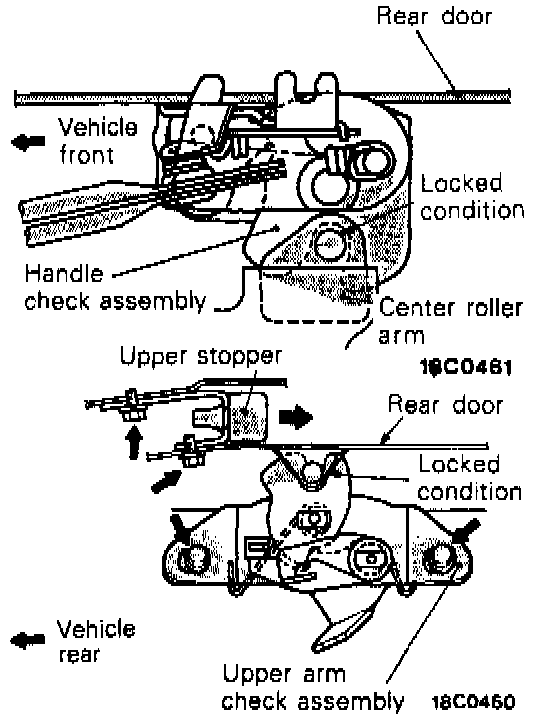 Rear door

Vehicle front

Locked condition

Handle check assembly

Center roller arm

18C0461

Upper stopper

Rear door

Locked condition

Vehicle rear

Upper arm check assembly

18C0460