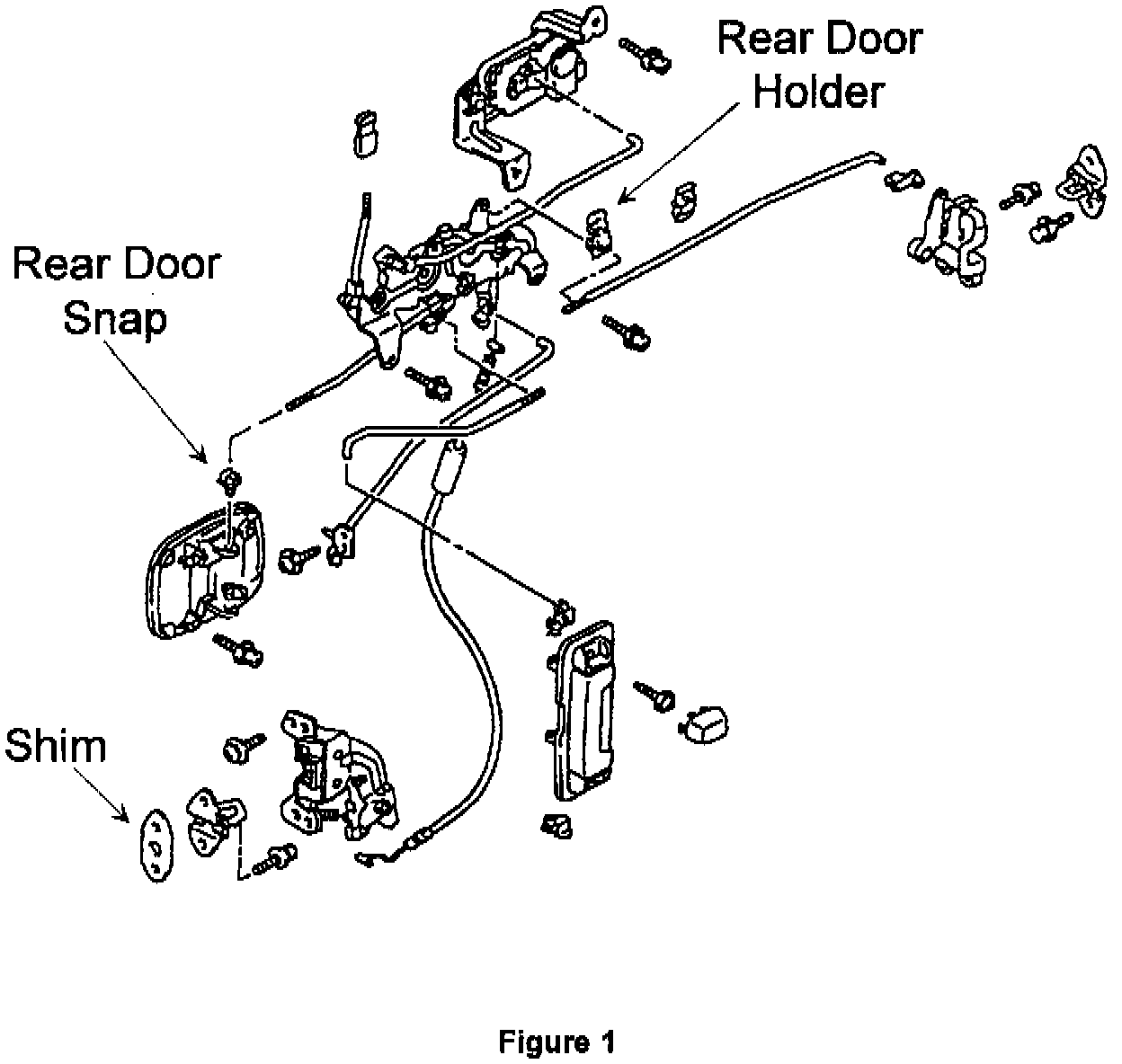 Rear Door Holder

Rear Door Snap

Shim

Figure 1