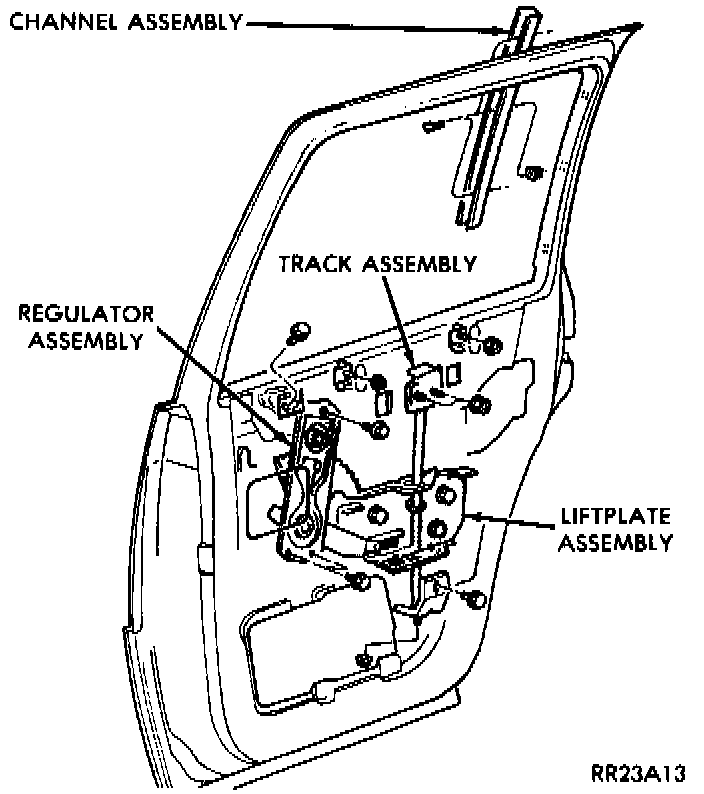 CHANNEL ASSEMBLY

TRACK ASSEMBLY

REGULATOR ASSEMBLY

LIFTPLATE ASSEMBLY

RR23A13