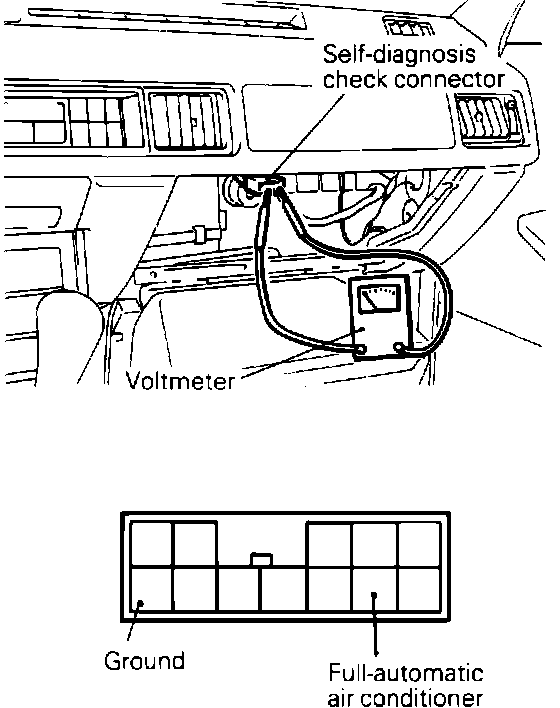 Self-diagnosis check connector

Voltmeter

Ground

Full-automatic air conditioner