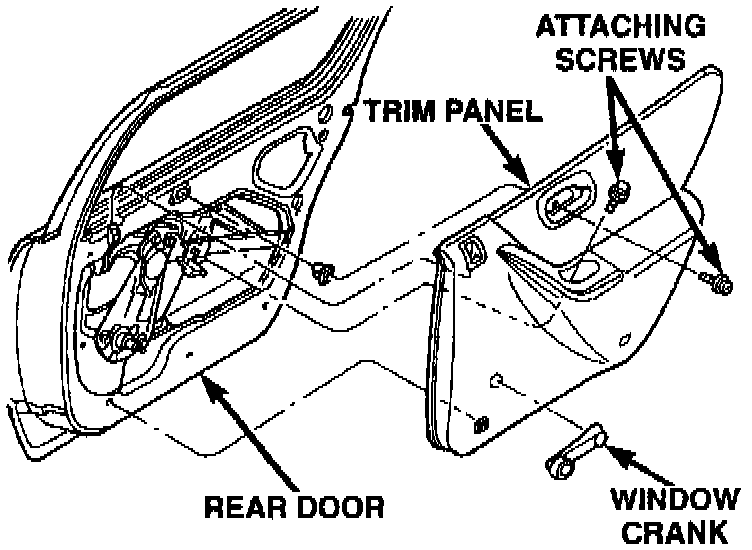 ATTACHING SCREWS

TRIM PANEL

REAR DOOR

WINDOW CRANK