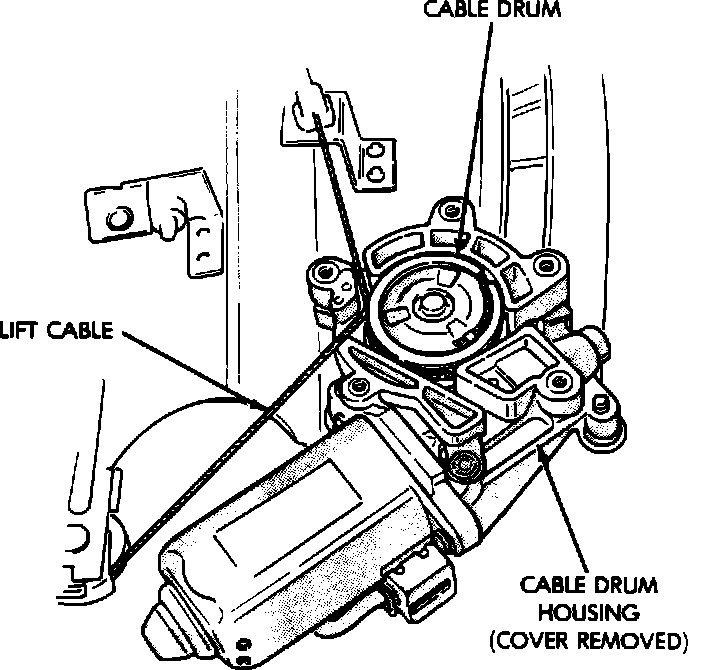 CABLE DRUM

LIFT CABLE

CABLE DRUM HOUSING (COVER REMOVED)