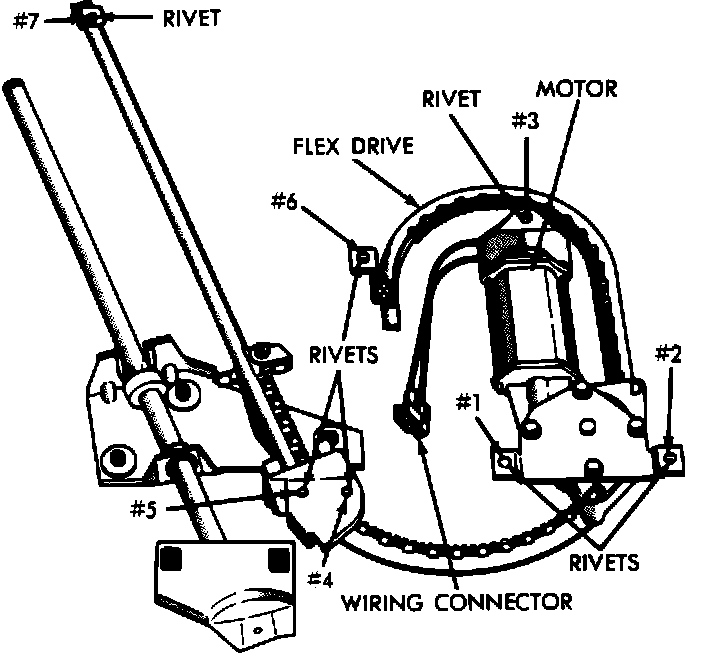 #7
RIVET
RIVET
MOTOR
#3
FLEX DRIVE
#6
RIVETS
#2
#1
#5
#4
RIVETS
WIRING CONNECTOR