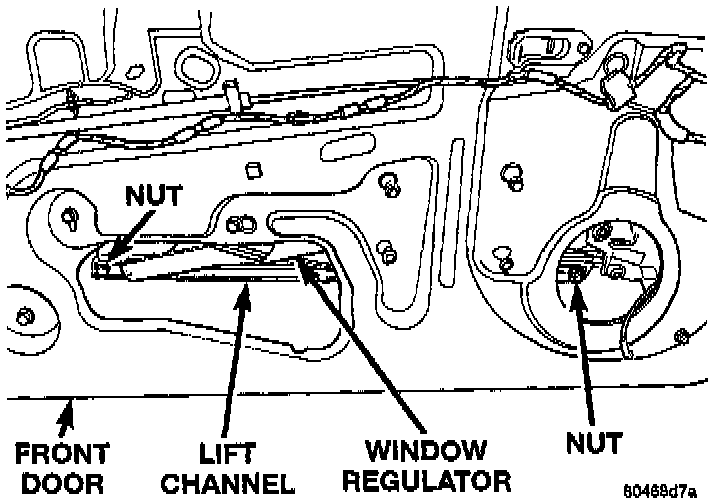 NUT

FRONT DOOR

LIFT CHANNEL

WINDOW REGULATOR

NUT

80469d7a