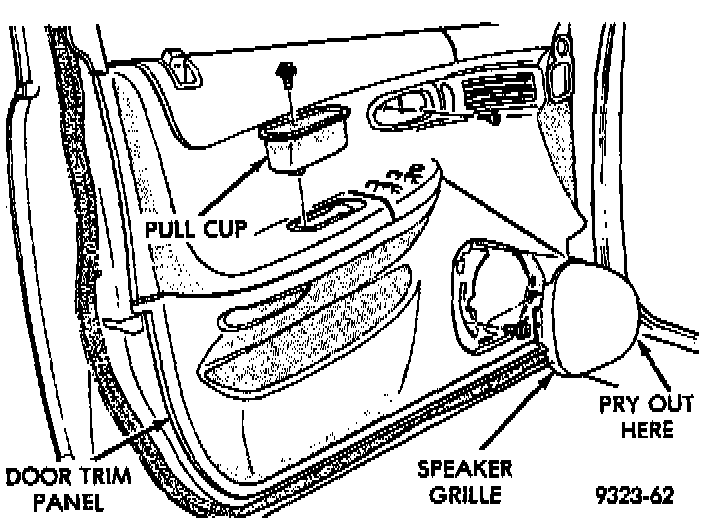 PULL CUP

PRY OUT HERE

DOOR TRIM PANEL

SPEAKER GRILLE

9323-62