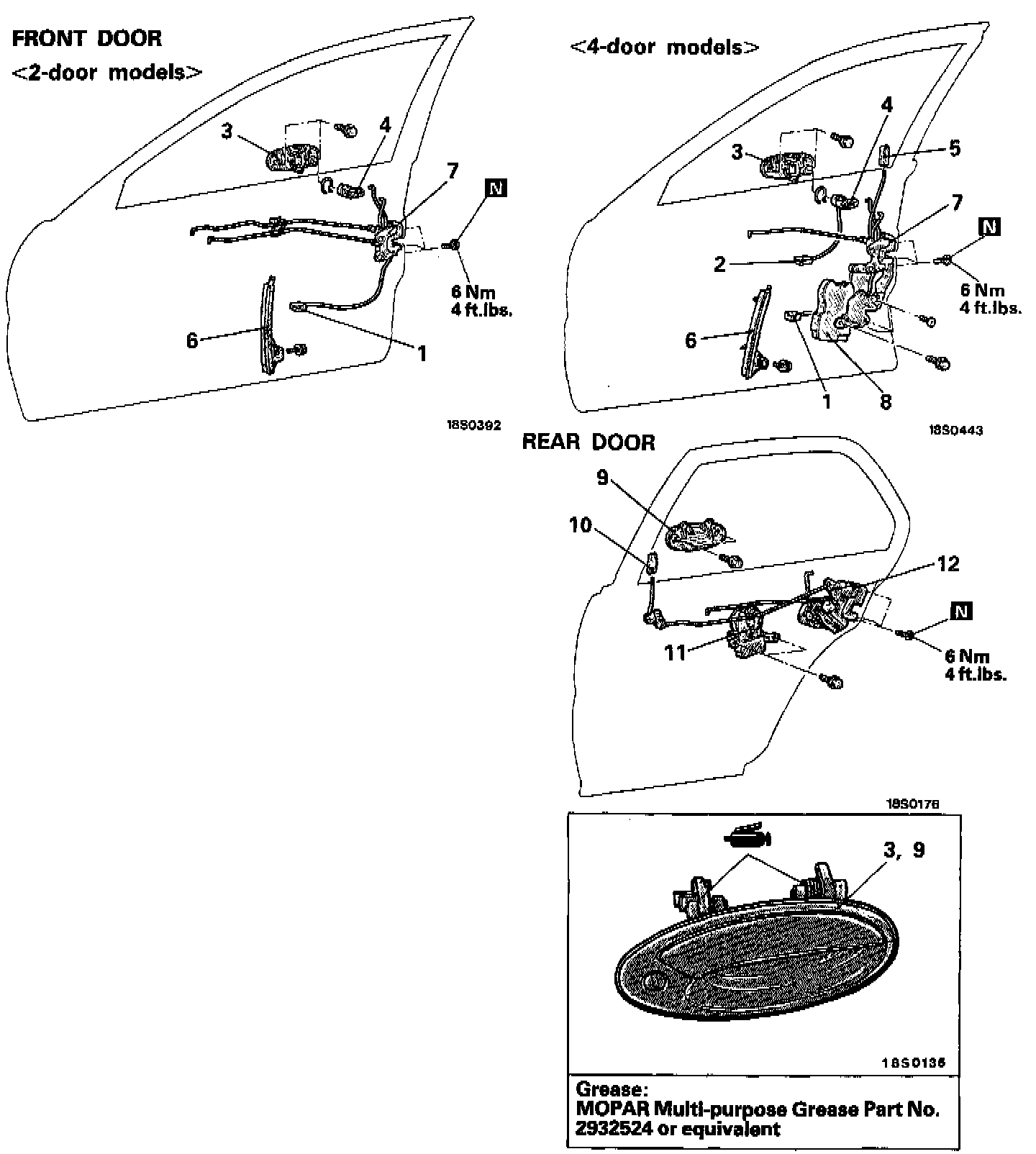 FRONT DOOR
<2-door models>

3
4
7
N
6 Nm
4 ft.lbs.
6
1

18S0392

<4-door models>

4
3
5
7
N
2
6 Nm
4 ft.lbs.
6
1
8

18S0443

REAR DOOR

9
10
12
N
11
6 Nm
4 ft.lbs.

18S0176

3, 9

18S0136

Grease:
MOPAR Multi-purpose Grease Part No. 2932524 or equivalent