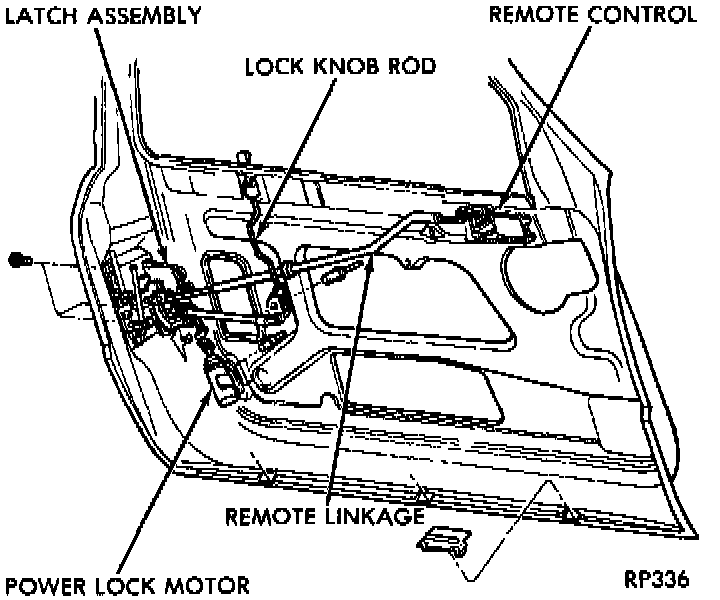 LATCH ASSEMBLY
REMOTE CONTROL
LOCK KNOB ROD
REMOTE LINKAGE
POWER LOCK MOTOR
RP336