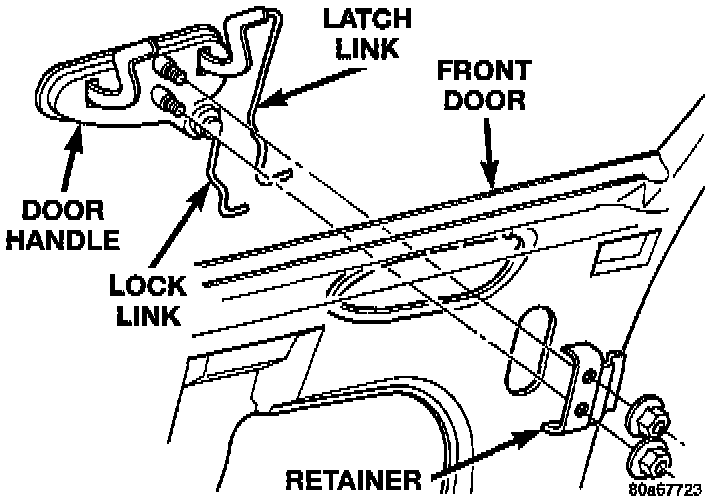 LATCH LINK

FRONT DOOR

DOOR HANDLE

LOCK LINK

RETAINER

80a67723