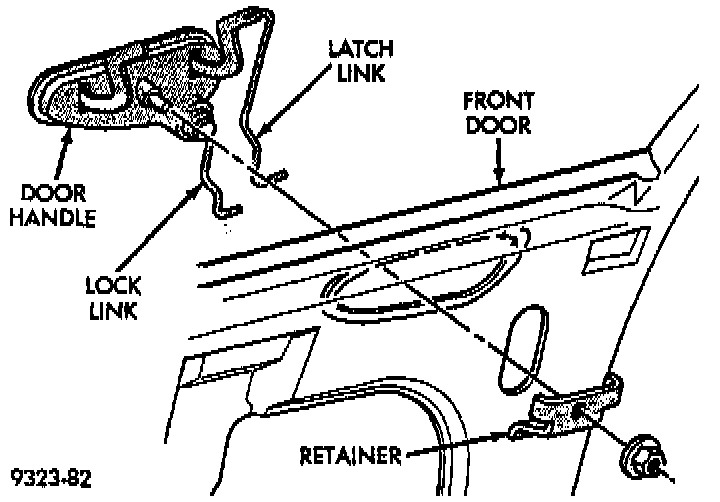 LATCH LINK

FRONT DOOR

DOOR HANDLE

LOCK LINK

RETAINER

9323-82