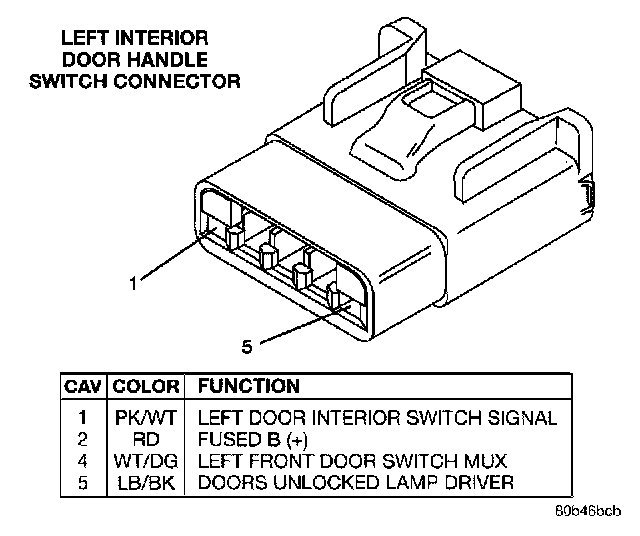 LEFT INTERIOR DOOR HANDLE SWITCH CONNECTOR

1

5

| CAV | COLOR | FUNCTION |
|---|---|---|
| 1 | PK/WT | LEFT DOOR INTERIOR SWITCH SIGNAL |
| 2 | RD | FUSED B (+) |
| 4 | WT/DG | LEFT FRONT DOOR SWITCH MUX |
| 5 | LB/BK | DOORS UNLOCKED LAMP DRIVER |

80b46bcb