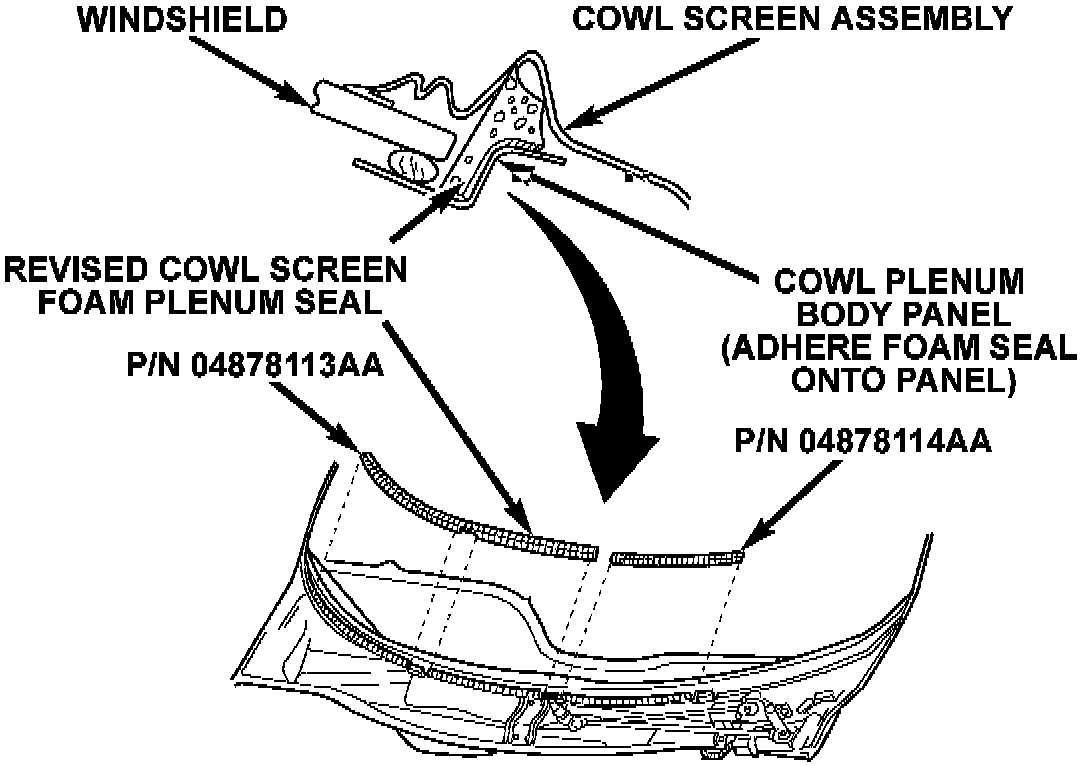 WINDSHIELD

COWL SCREEN ASSEMBLY

REVISED COWL SCREEN FOAM PLENUM SEAL

COWL PLENUM BODY PANEL (ADHERE FOAM SEAL ONTO PANEL)

P/N 04878113AA

P/N 04878114AA