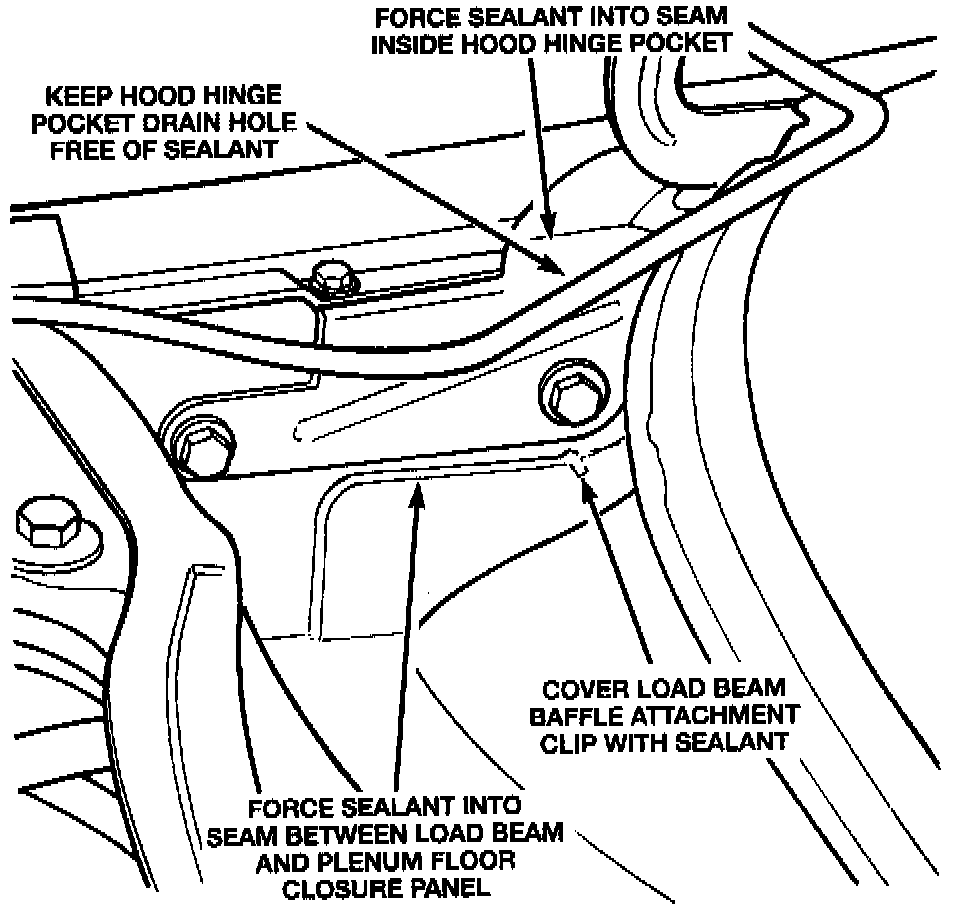 FORCE SEALANT INTO SEAM INSIDE HOOD HINGE POCKET

KEEP HOOD HINGE POCKET DRAIN HOLE FREE OF SEALANT

COVER LOAD BEAM BAFFLE ATTACHMENT CLIP WITH SEALANT

FORCE SEALANT INTO SEAM BETWEEN LOAD BEAM AND PLENUM FLOOR CLOSURE PANEL