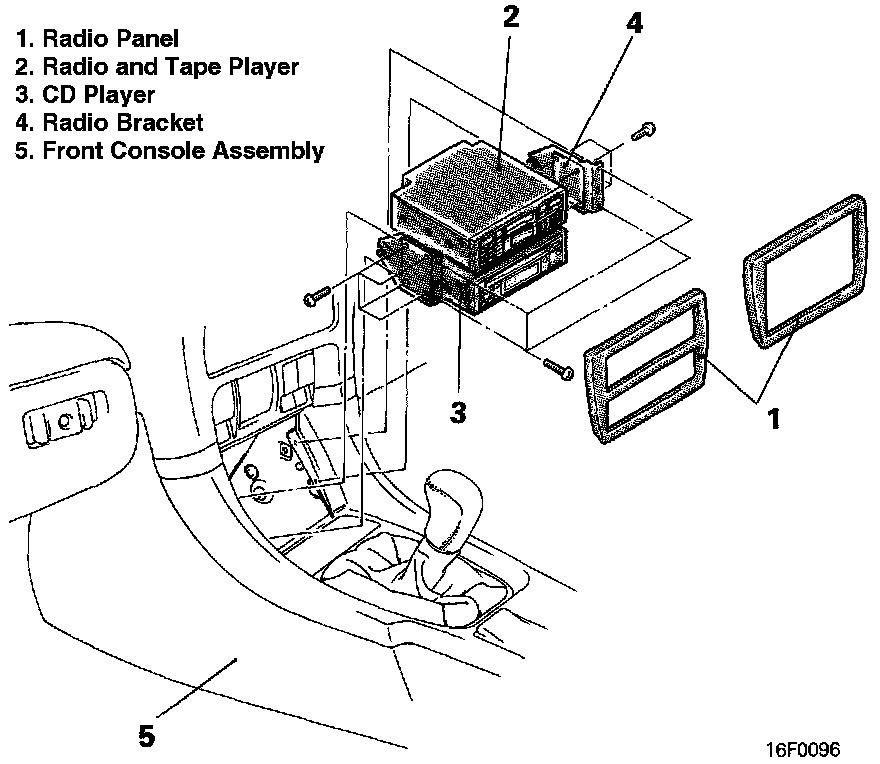 1. Radio Panel
2. Radio and Tape Player
3. CD Player
4. Radio Bracket
5. Front Console Assembly

2
4
3
1
5

16F0096