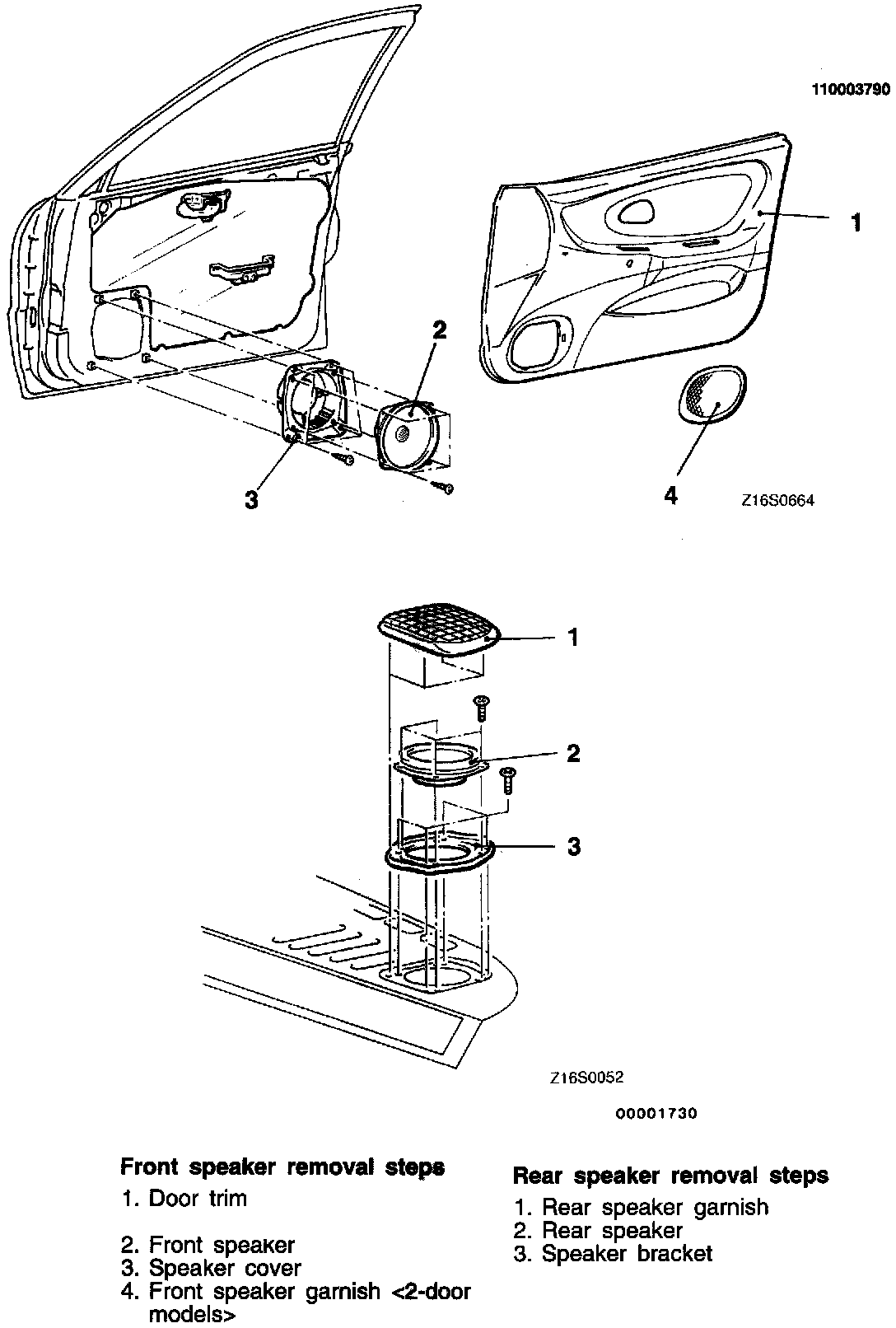 110003790

1

2

3

4

Z16S0664

1

2

3

Z16S0052

00001730

Front speaker removal steps

1. Door trim

2. Front speaker
3. Speaker cover
4. Front speaker garnish <2-door models>

Rear speaker removal steps

1. Rear speaker garnish
2. Rear speaker
3. Speaker bracket