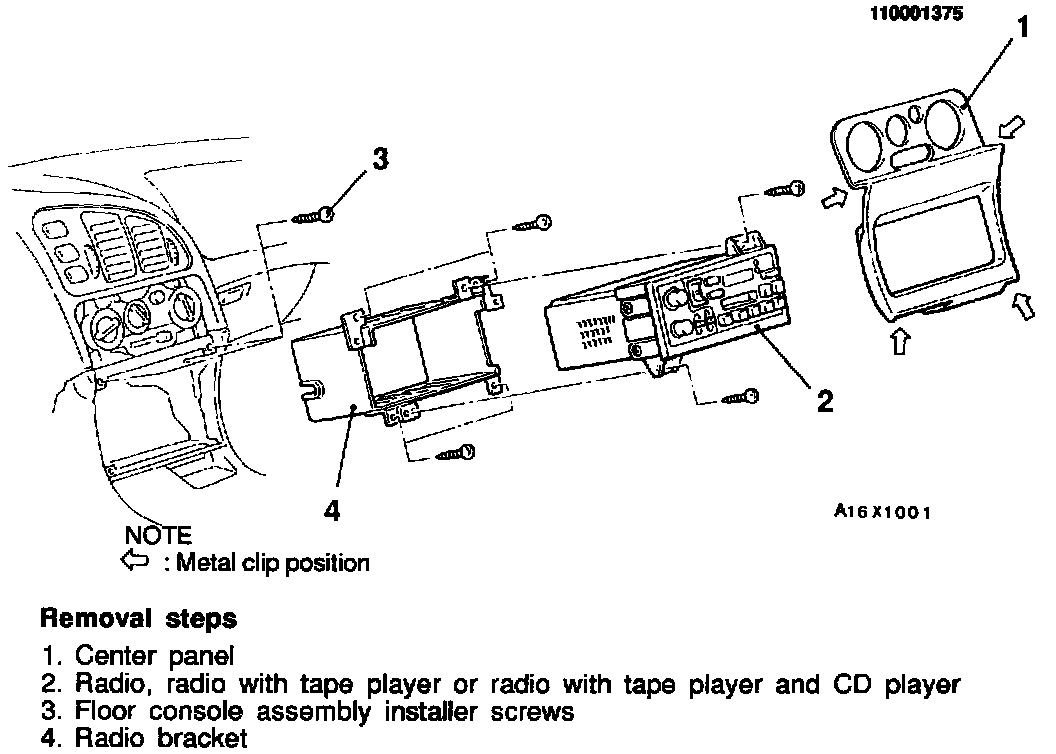 110001375

1

3

2

4

A16X1001

NOTE
⇦ : Metal clip position

Removal steps

1. Center panel
2. Radio, radio with tape player or radio with tape player and CD player
3. Floor console assembly installer screws
4. Radio bracket