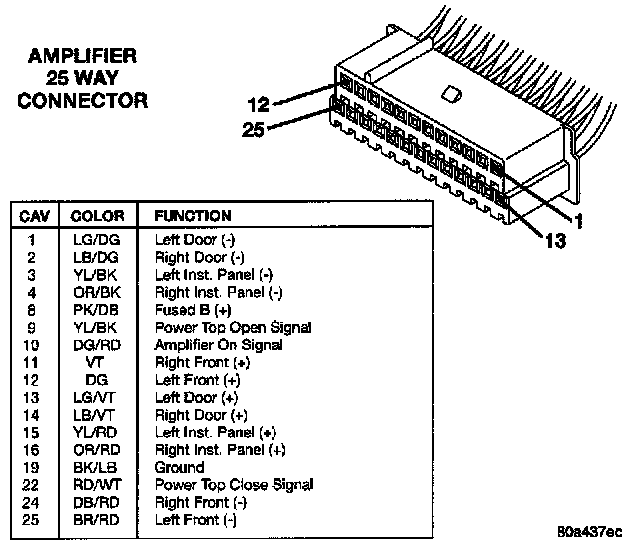 AMPLIFIER
25 WAY
CONNECTOR

12
25
1
13

| CAV | COLOR | FUNCTION |
|---|---|---|
| 1 | LG/DG | Left Door (-) |
| 2 | LB/DG | Right Door (-) |
| 3 | YL/BK | Left Inst. Panel (-) |
| 4 | OR/BK | Right Inst. Panel (-) |
| 8 | PK/DB | Fused B (+) |
| 9 | YL/BK | Power Top Open Signal |
| 10 | DG/RD | Amplifier On Signal |
| 11 | VT | Right Front (+) |
| 12 | DG | Left Front (+) |
| 13 | LG/VT | Left Door (+) |
| 14 | LB/VT | Right Door (+) |
| 15 | YL/RD | Left Inst. Panel (+) |
| 16 | OR/RD | Right Inst. Panel (+) |
| 19 | BK/LB | Ground |
| 22 | RD/WT | Power Top Close Signal |
| 24 | DB/RD | Right Front (-) |
| 25 | BR/RD | Left Front (-) |

80a437ec