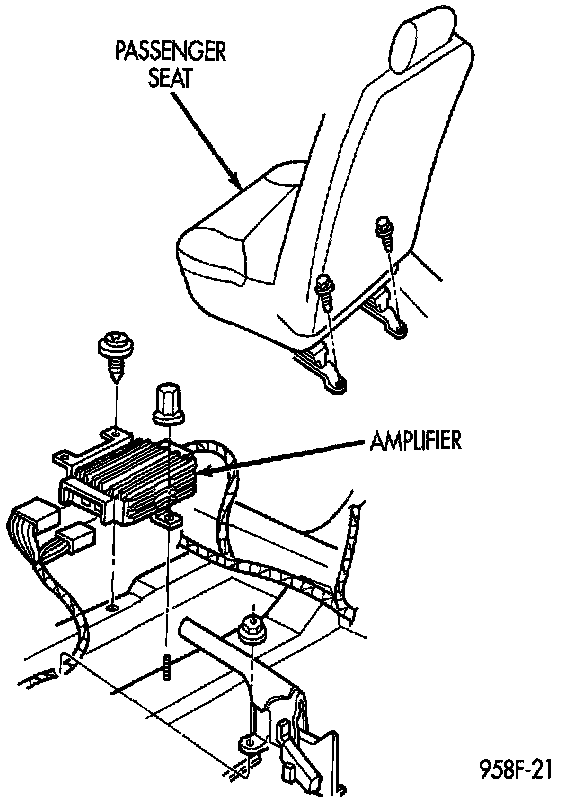 PASSENGER SEAT

AMPLIFIER

958F-21