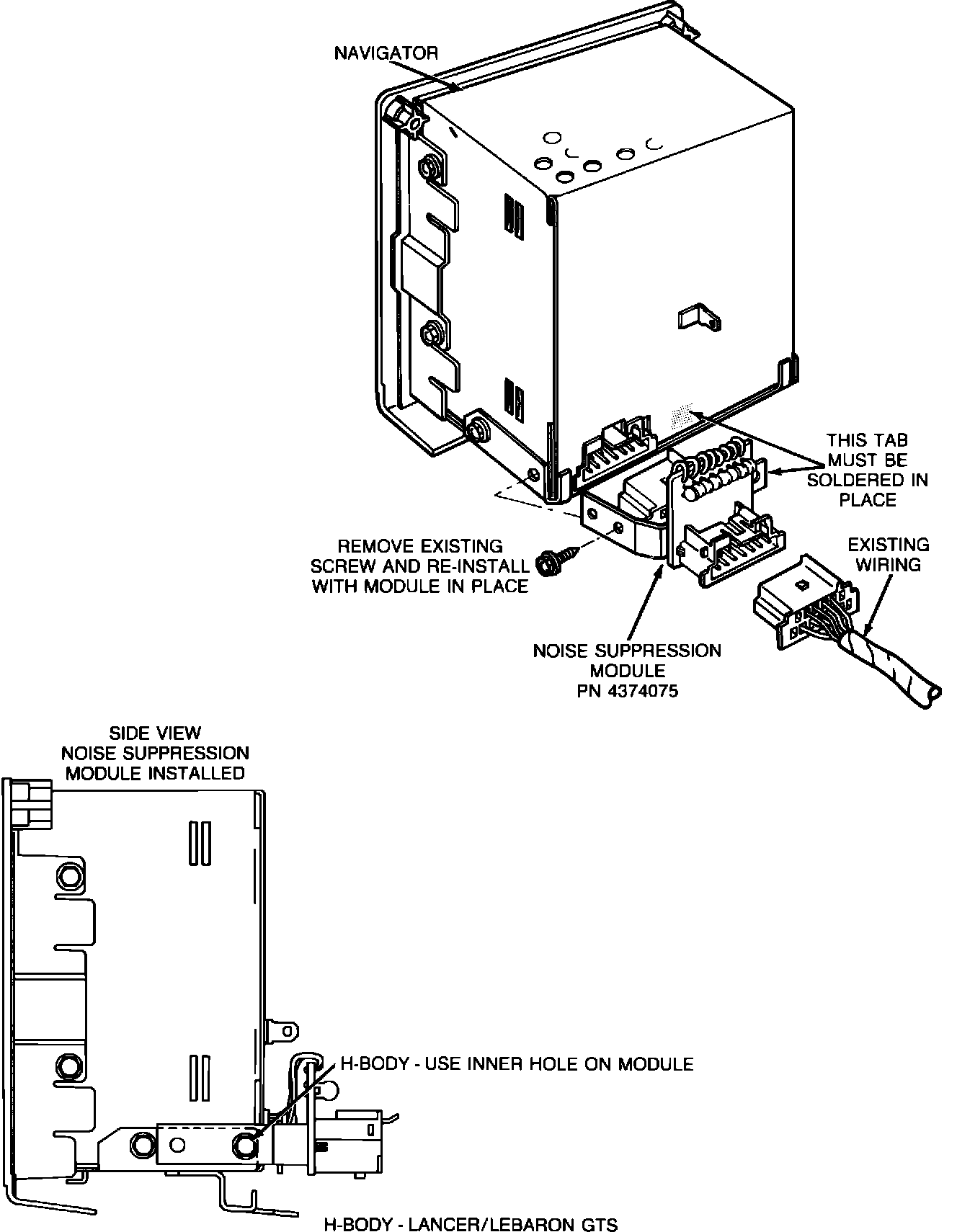 NAVIGATOR

THIS TAB MUST BE SOLDERED IN PLACE

REMOVE EXISTING SCREW AND RE-INSTALL WITH MODULE IN PLACE

EXISTING WIRING

NOISE SUPPRESSION MODULE PN 4374075

SIDE VIEW NOISE SUPPRESSION MODULE INSTALLED

H-BODY - USE INNER HOLE ON MODULE

H-BODY - LANCER/LEBARON GTS