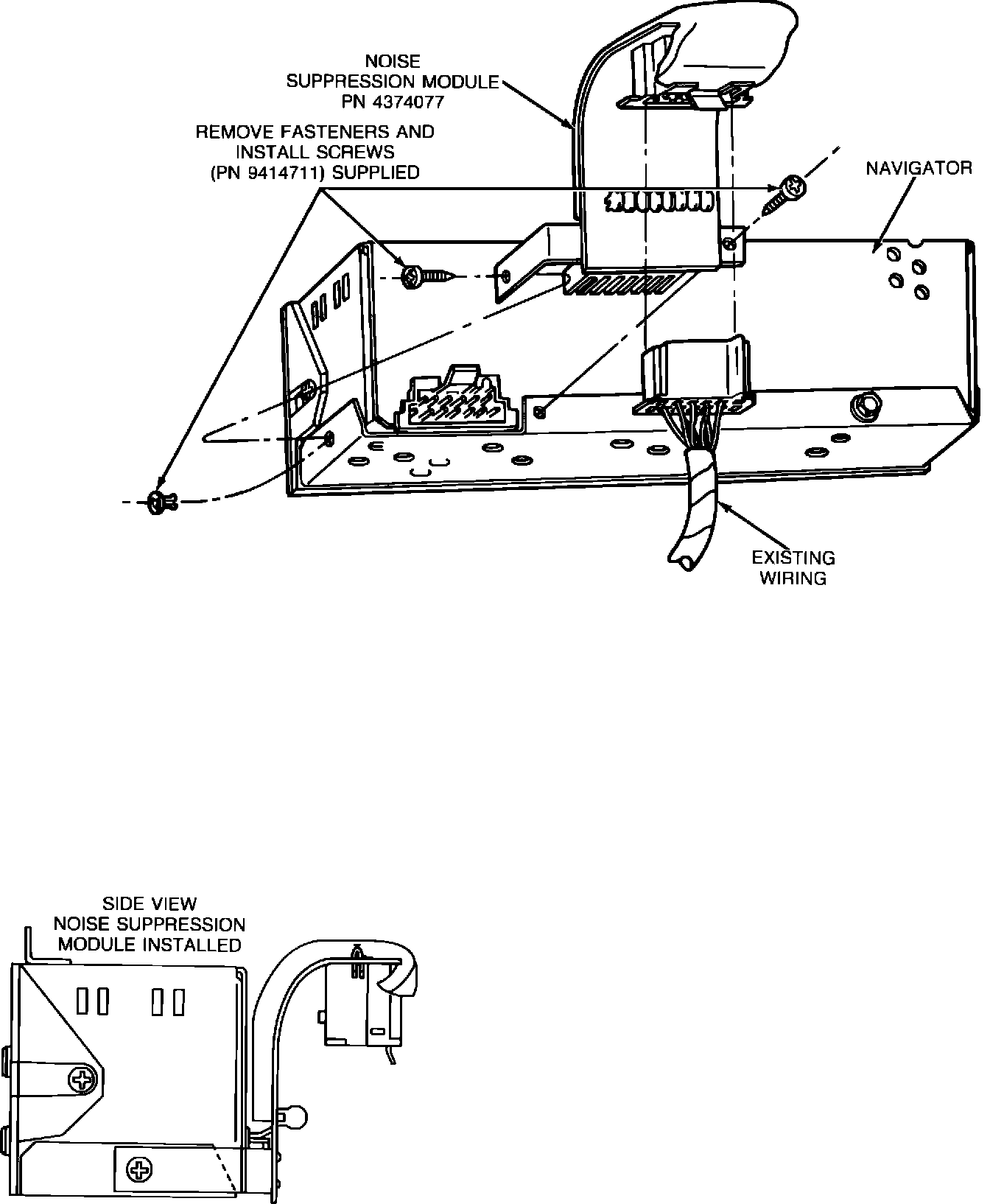 NOISE SUPPRESSION MODULE PN 4374077

REMOVE FASTENERS AND INSTALL SCREWS (PN 9414711) SUPPLIED

NAVIGATOR

EXISTING WIRING

SIDE VIEW NOISE SUPPRESSION MODULE INSTALLED