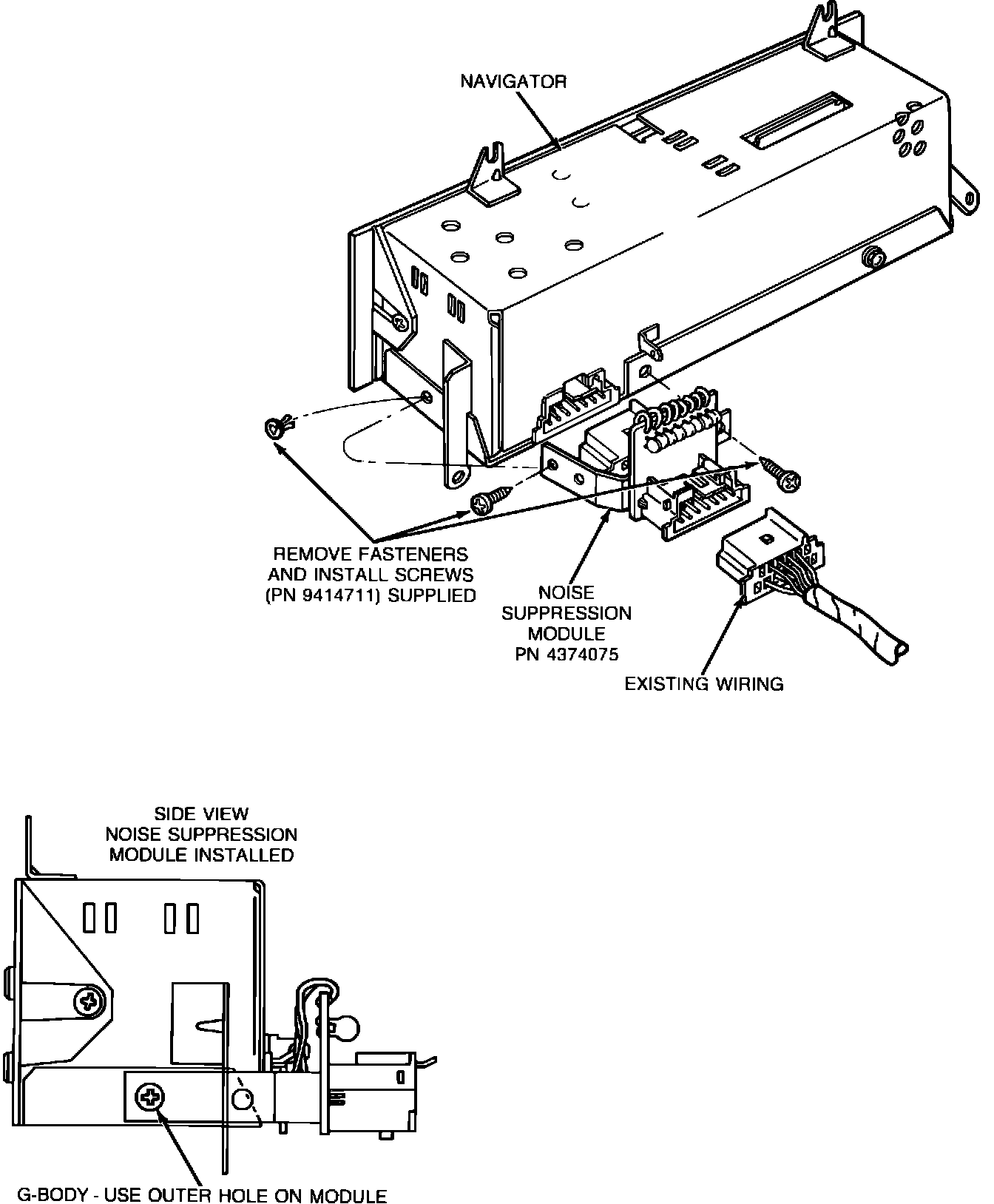 NAVIGATOR

REMOVE FASTENERS AND INSTALL SCREWS (PN 9414711) SUPPLIED

NOISE SUPPRESSION MODULE PN 4374075

EXISTING WIRING

SIDE VIEW NOISE SUPPRESSION MODULE INSTALLED

G-BODY - USE OUTER HOLE ON MODULE