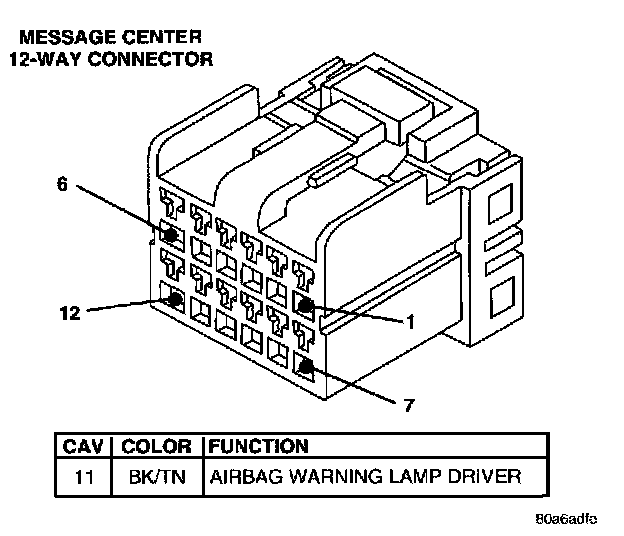 MESSAGE CENTER
12-WAY CONNECTOR

6

12

1

7

| CAV | COLOR | FUNCTION |
|---|---|---|
| 11 | BK/TN | AIRBAG WARNING LAMP DRIVER |

80a6adfc