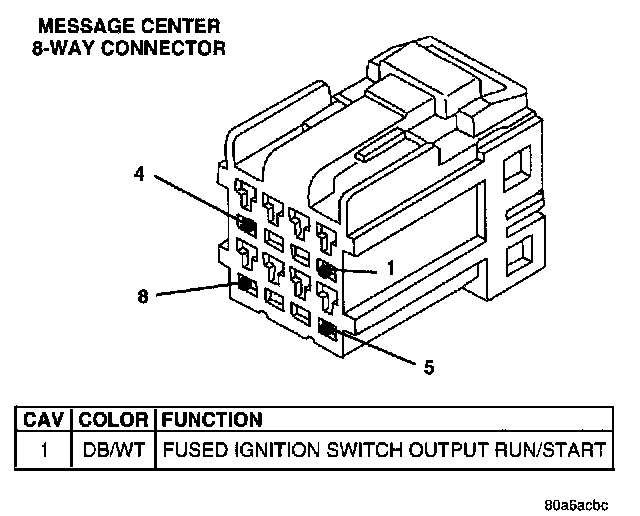 MESSAGE CENTER
8-WAY CONNECTOR

4

1

8

5

| CAV | COLOR | FUNCTION |
|---|---|---|
| 1 | DB/WT | FUSED IGNITION SWITCH OUTPUT RUN/START |

80a5acbc