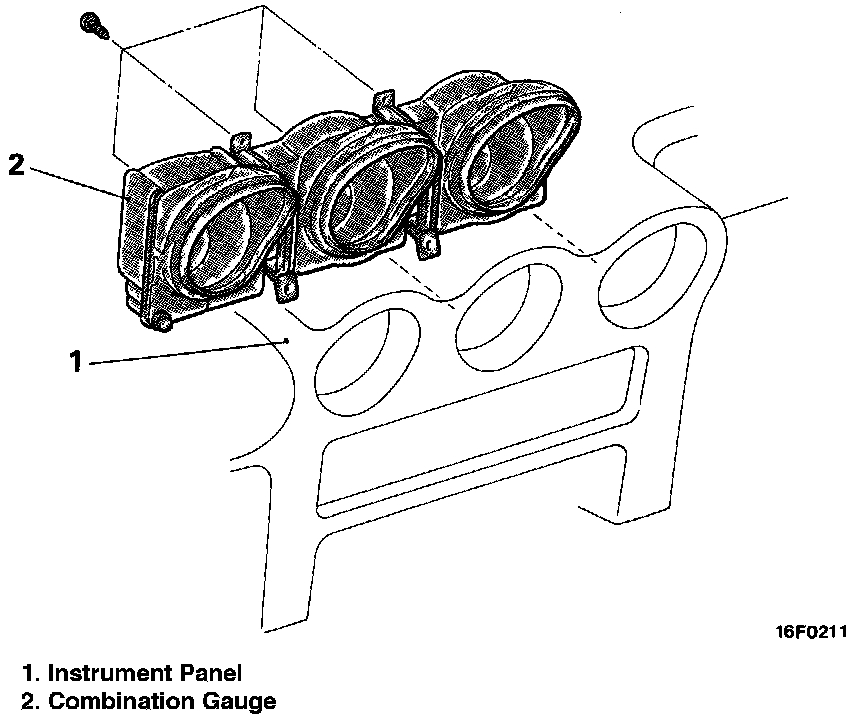 2

1

16F0211

1. Instrument Panel
2. Combination Gauge