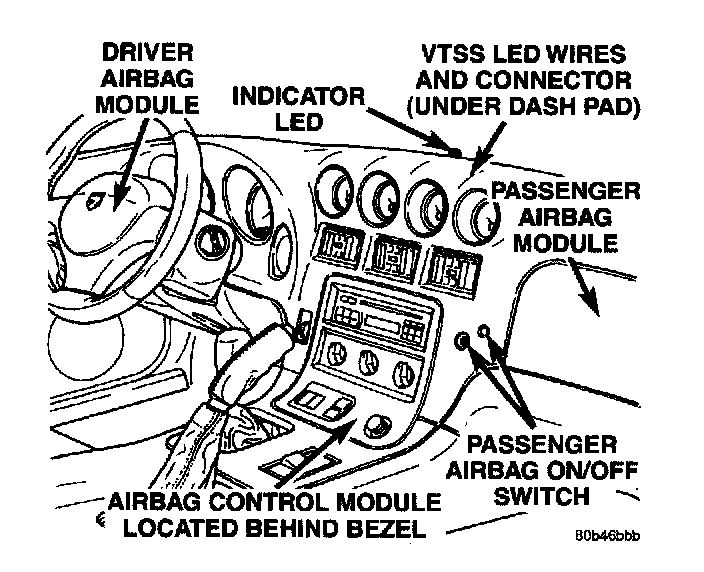 DRIVER AIRBAG MODULE

INDICATOR LED

VTSS LED WIRES AND CONNECTOR (UNDER DASH PAD)

PASSENGER AIRBAG MODULE

PASSENGER AIRBAG ON/OFF SWITCH

AIRBAG CONTROL MODULE LOCATED BEHIND BEZEL

80b46bbb