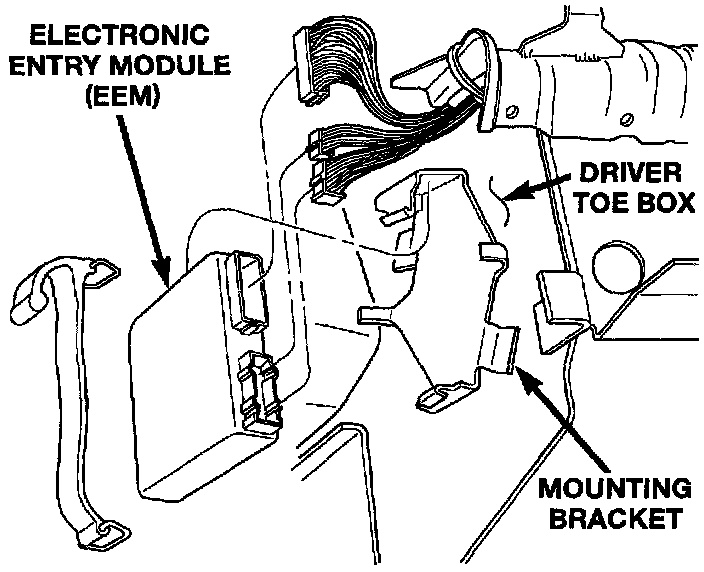 ELECTRONIC ENTRY MODULE (EEM)

DRIVER TOE BOX

MOUNTING BRACKET