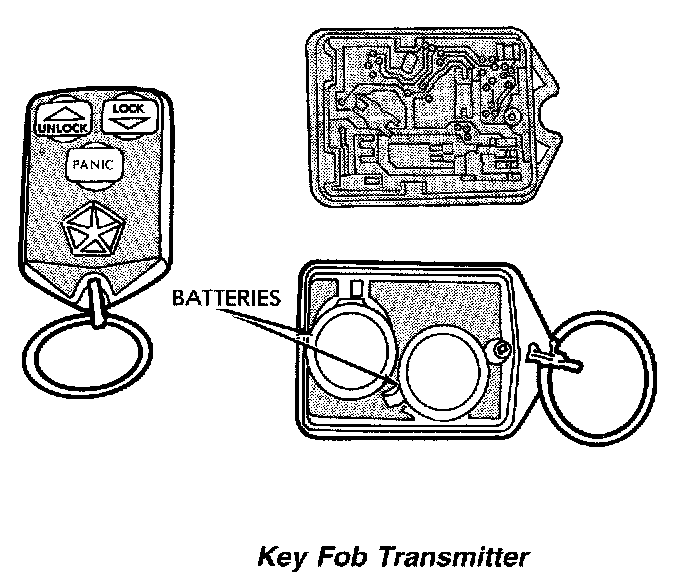 UNLOCK
LOCK
PANIC
BATTERIES
Key Fob Transmitter