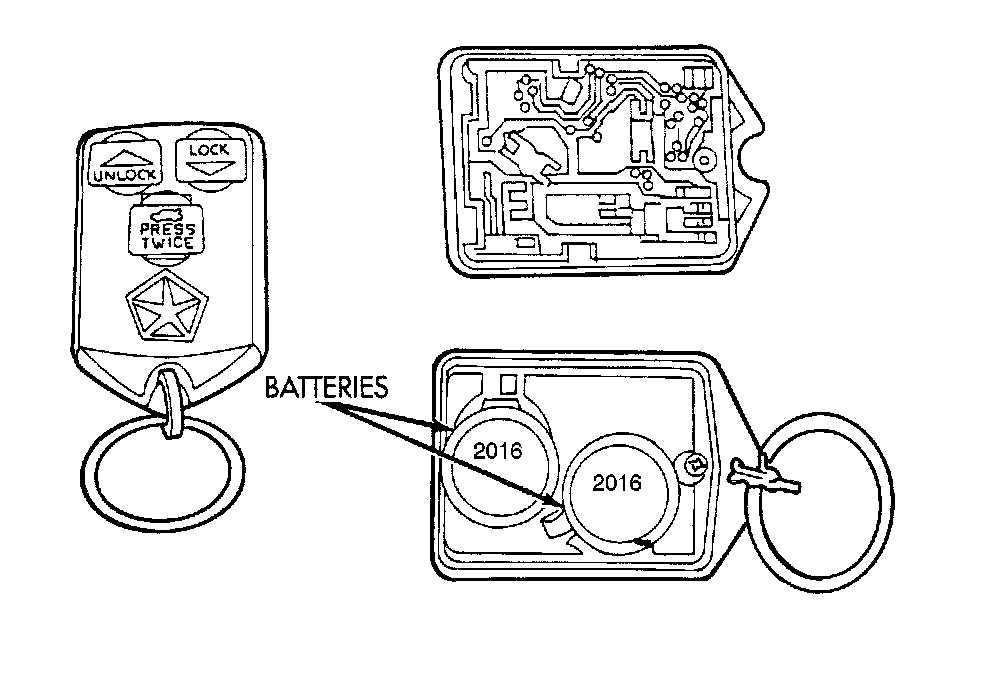 UNLOCK
LOCK
PRESS TWICE
BATTERIES
2016
2016