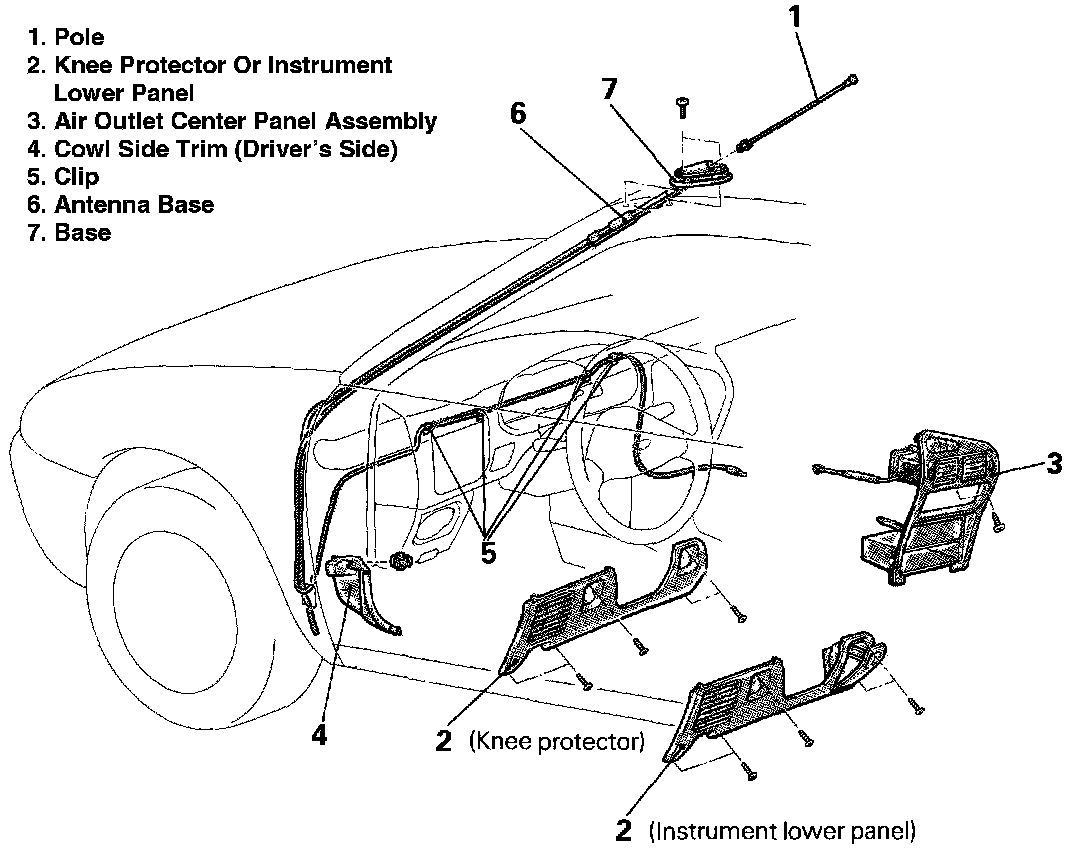 1. Pole
2. Knee Protector Or Instrument Lower Panel
3. Air Outlet Center Panel Assembly
4. Cowl Side Trim (Driver's Side)
5. Clip
6. Antenna Base
7. Base

1
7
6
3
5
4
2 (Knee protector)
2 (Instrument lower panel)