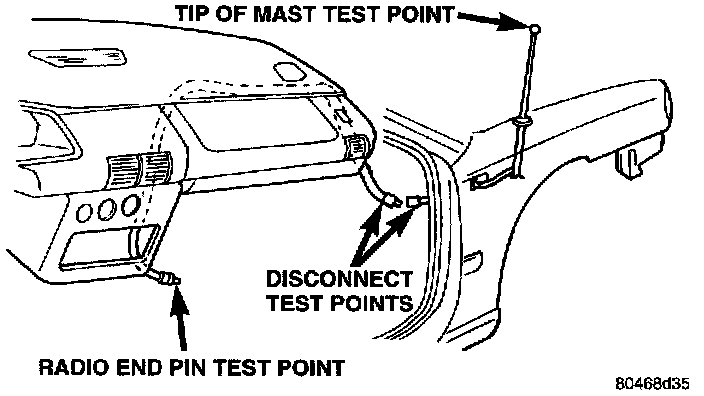 TIP OF MAST TEST POINT

DISCONNECT TEST POINTS

RADIO END PIN TEST POINT

80468d35