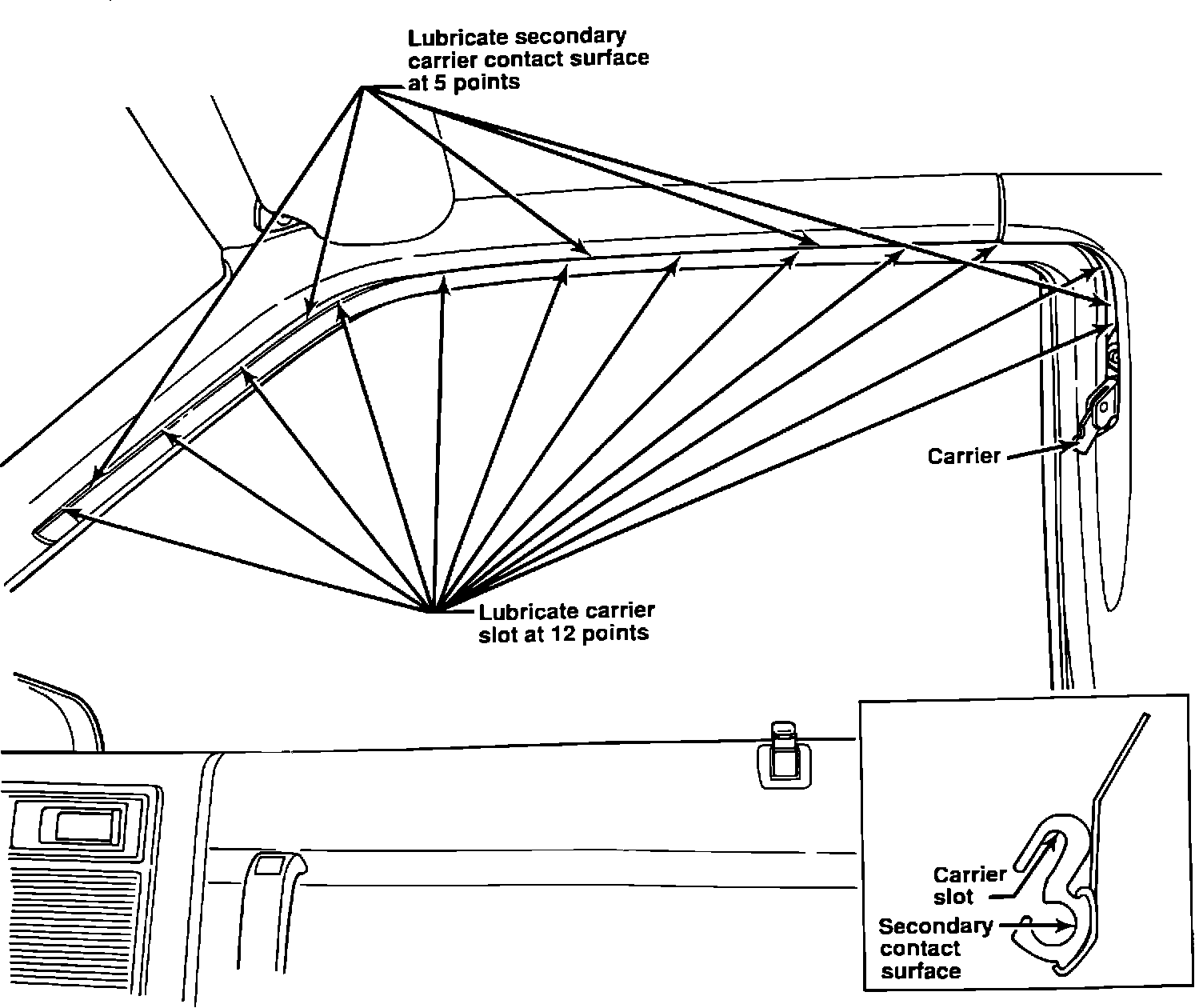 Lubricate secondary carrier contact surface at 5 points

Carrier

Lubricate carrier slot at 12 points

Carrier slot

Secondary contact surface