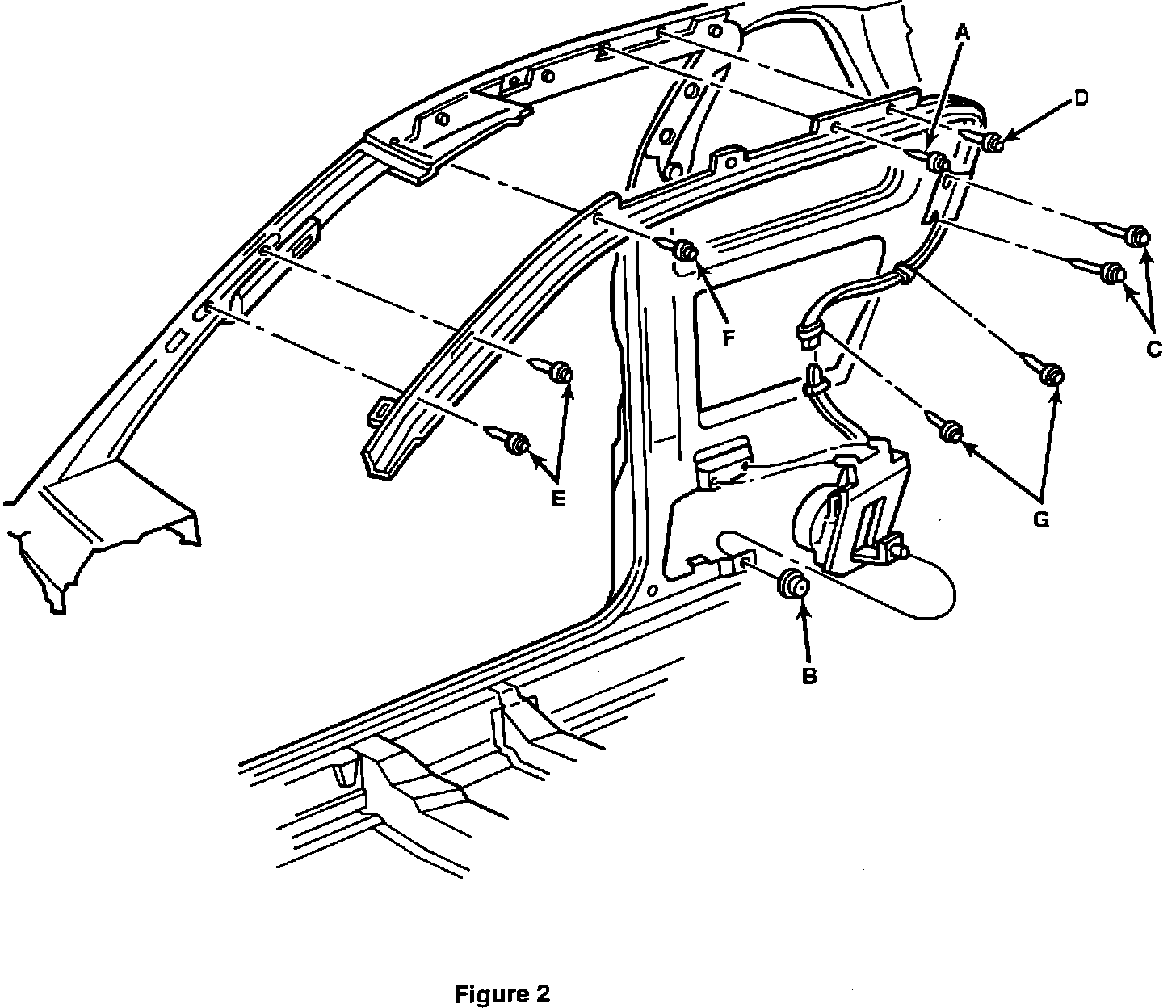 A
D
C
F
E
G
B
Figure 2