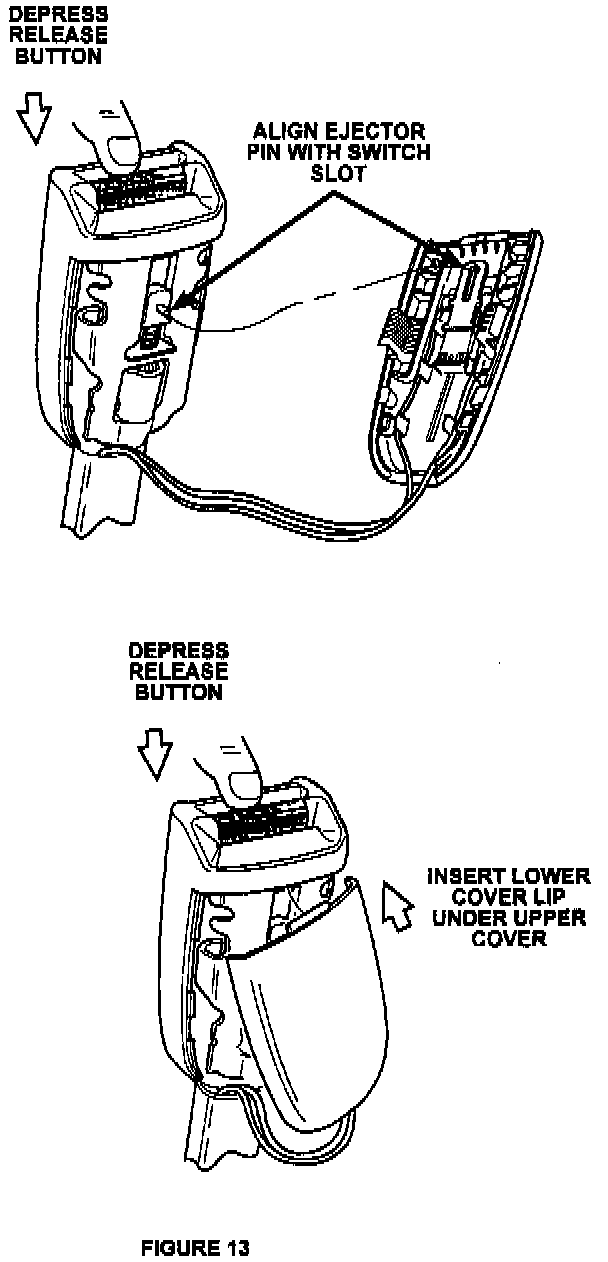 DEPRESS RELEASE BUTTON

ALIGN EJECTOR PIN WITH SWITCH SLOT

DEPRESS RELEASE BUTTON

INSERT LOWER COVER LIP UNDER UPPER COVER

FIGURE 13