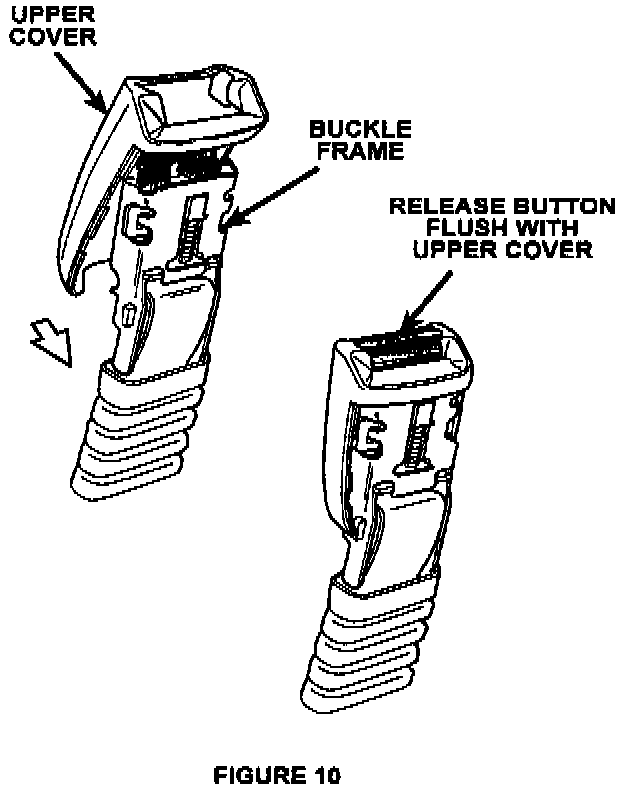 UPPER COVER

BUCKLE FRAME

RELEASE BUTTON FLUSH WITH UPPER COVER

FIGURE 10