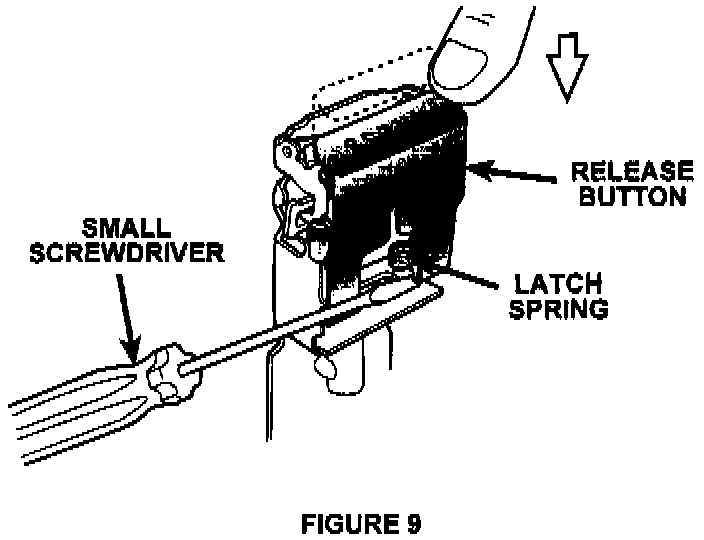 RELEASE BUTTON

SMALL SCREWDRIVER

LATCH SPRING

FIGURE 9