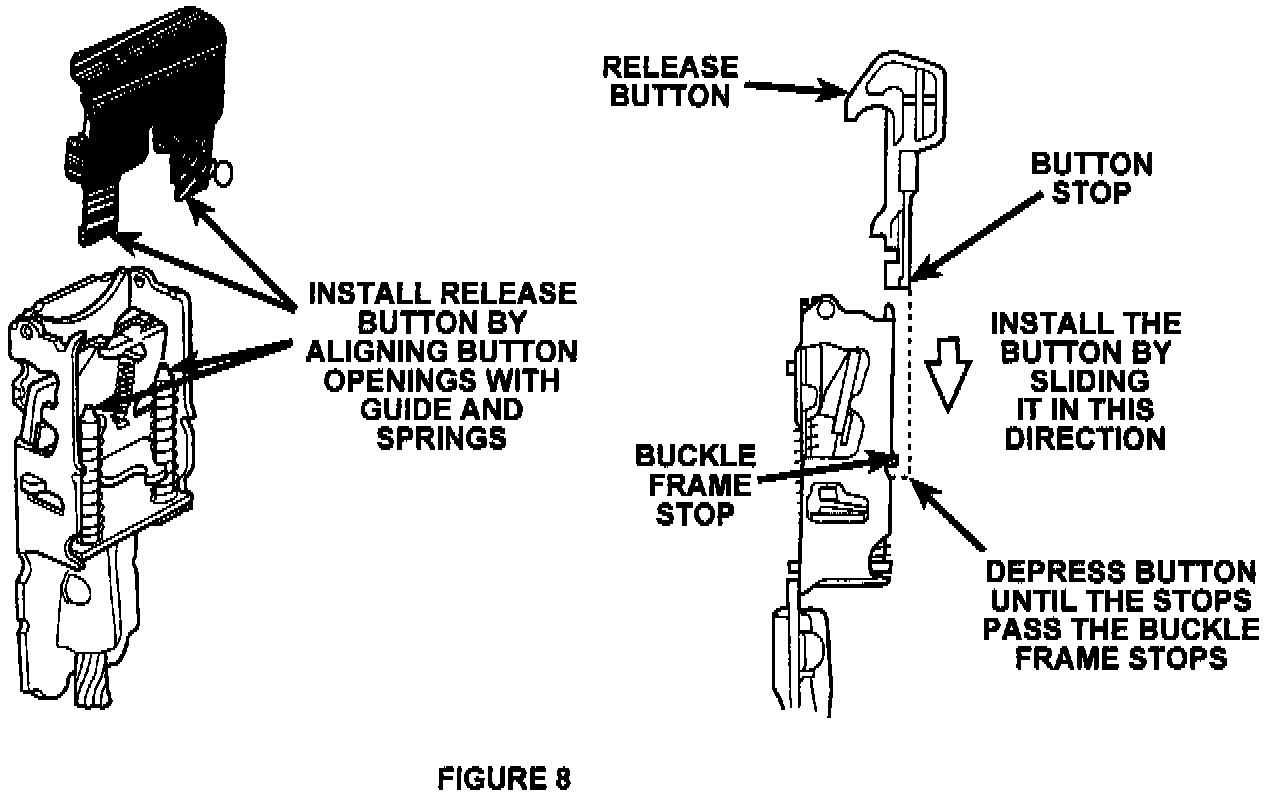 INSTALL RELEASE BUTTON BY ALIGNING BUTTON OPENINGS WITH GUIDE AND SPRINGS

RELEASE BUTTON

BUTTON STOP

INSTALL THE BUTTON BY SLIDING IT IN THIS DIRECTION

BUCKLE FRAME STOP

DEPRESS BUTTON UNTIL THE STOPS PASS THE BUCKLE FRAME STOPS

FIGURE 8