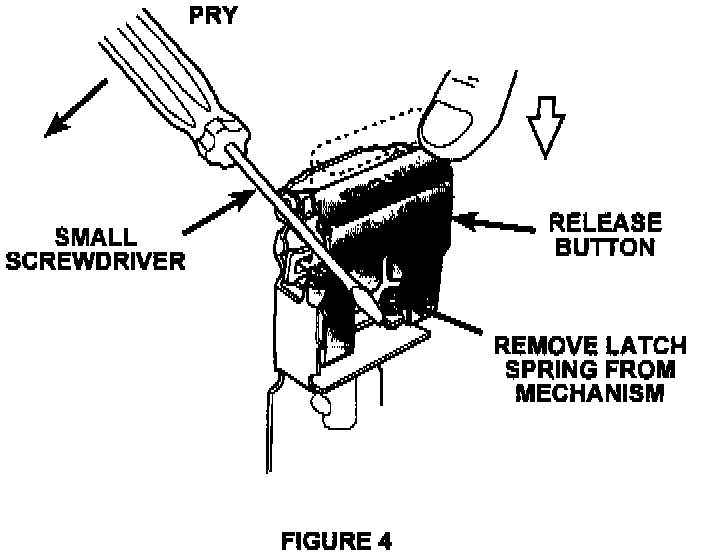 PRY

SMALL SCREWDRIVER

RELEASE BUTTON

REMOVE LATCH SPRING FROM MECHANISM

FIGURE 4