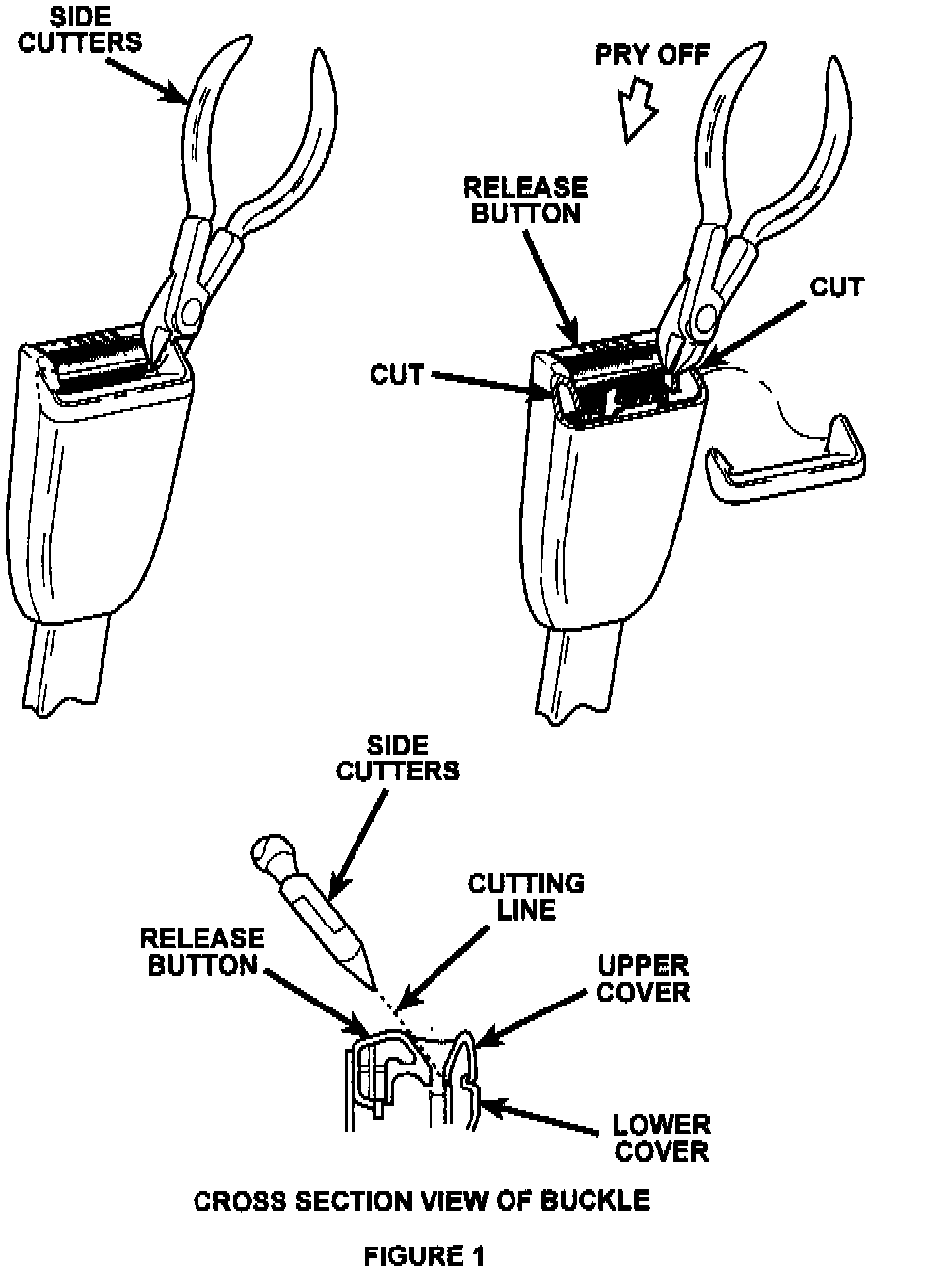 SIDE CUTTERS

PRY OFF

RELEASE BUTTON

CUT

CUT

SIDE CUTTERS

CUTTING LINE

RELEASE BUTTON

UPPER COVER

LOWER COVER

CROSS SECTION VIEW OF BUCKLE

FIGURE 1