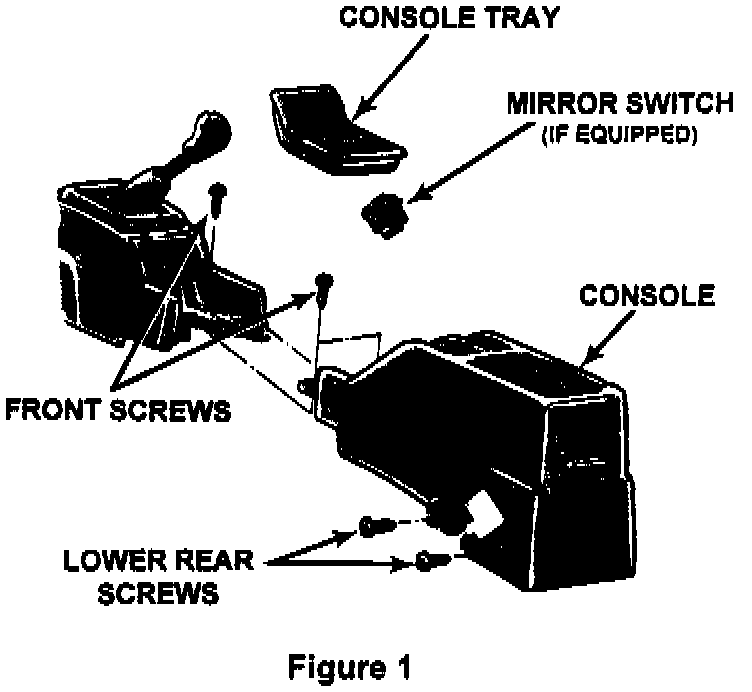 CONSOLE TRAY

MIRROR SWITCH
(IF EQUIPPED)

CONSOLE

FRONT SCREWS

LOWER REAR SCREWS

Figure 1